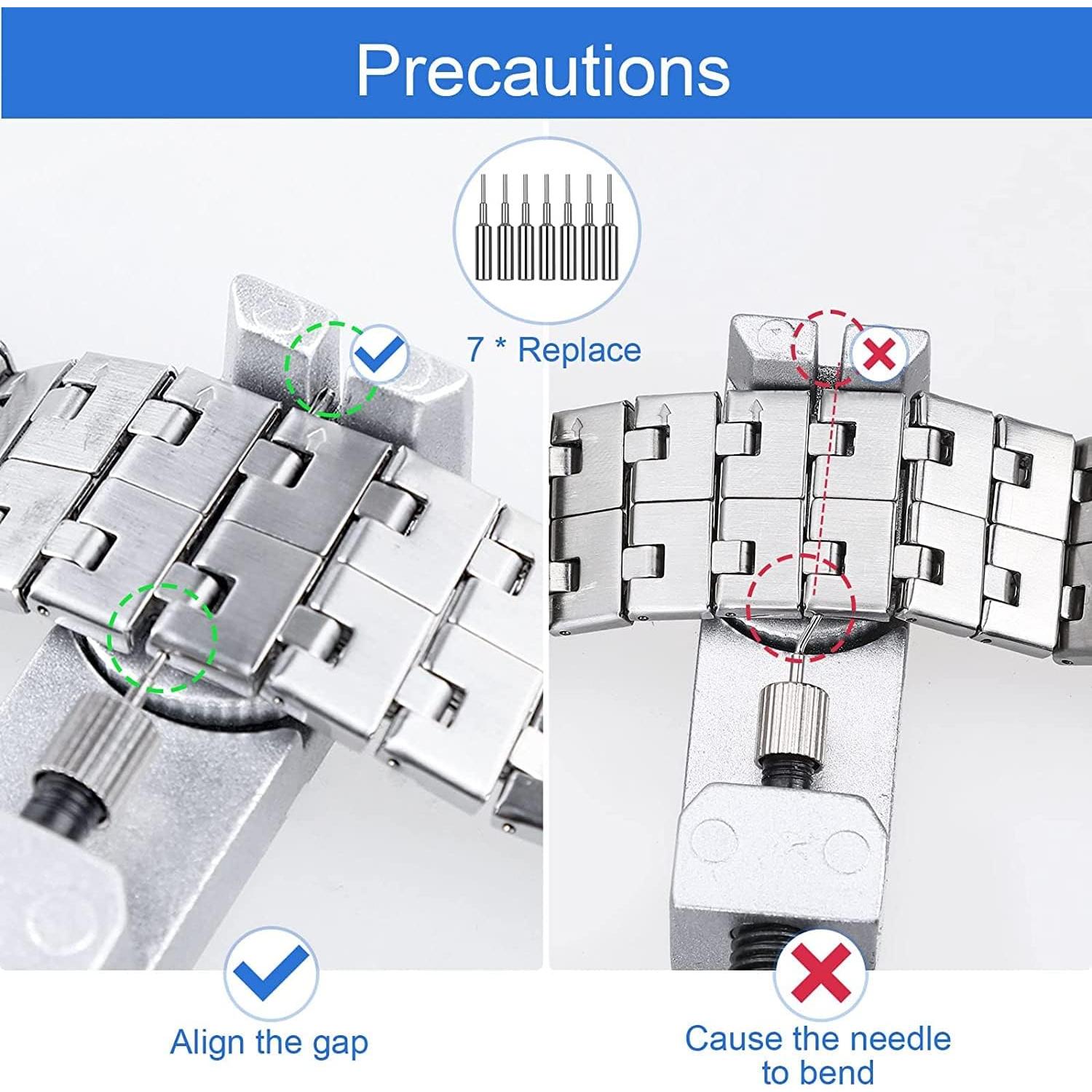 Precautions

7 * Replace

Align the gap

Cause the needle to bend