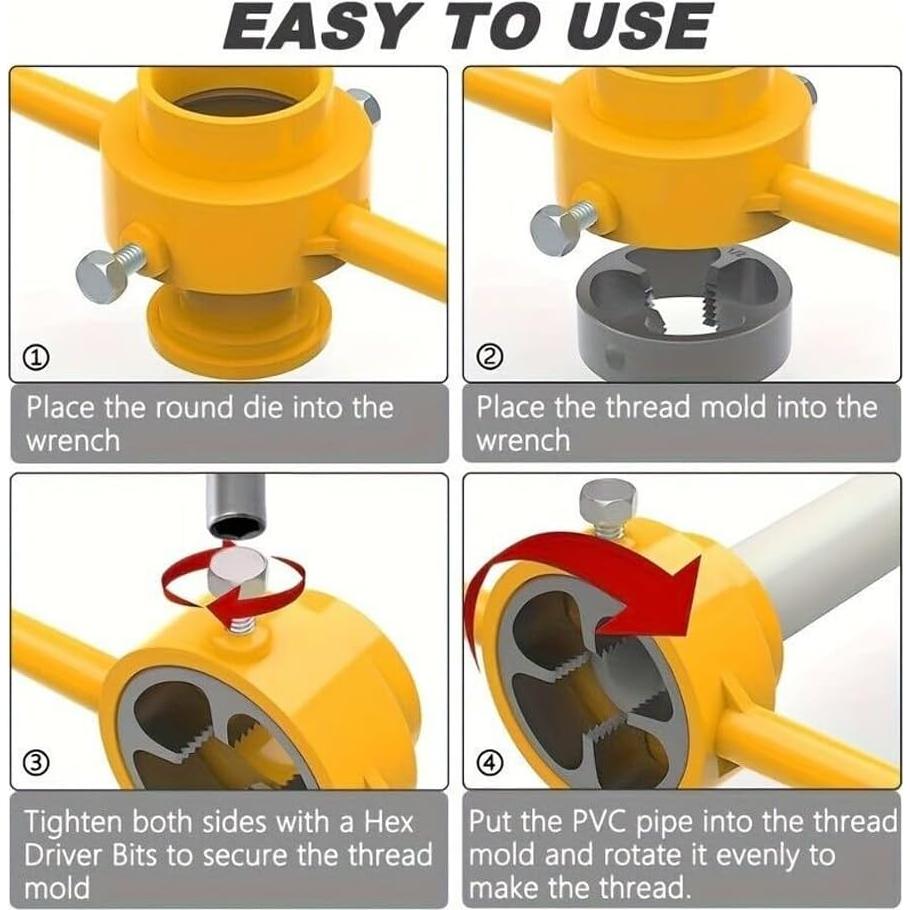 EASY TO USE

①

Place the round die into the wrench

②

Place the thread mold into the wrench

③

Tighten both sides with a Hex Driver Bits to secure the thread mold

④

Put the PVC pipe into the thread mold and rotate it evenly to make the thread.