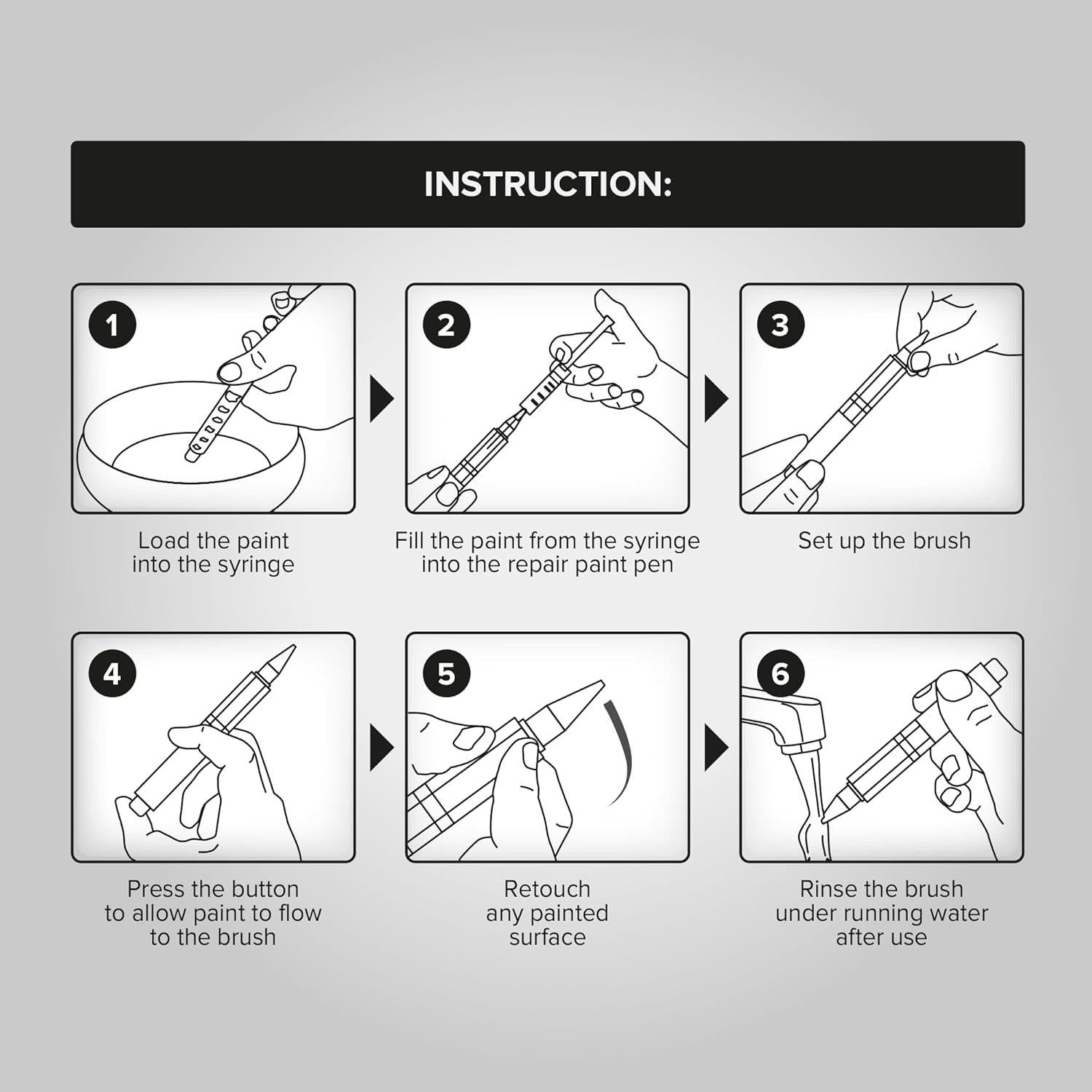 INSTRUCTION:

1

Load the paint into the syringe

2

Fill the paint from the syringe into the repair paint pen

3

Set up the brush

4

Press the button to allow paint to flow to the brush

5

Retouch any painted surface

6

Rinse the brush under running water after use