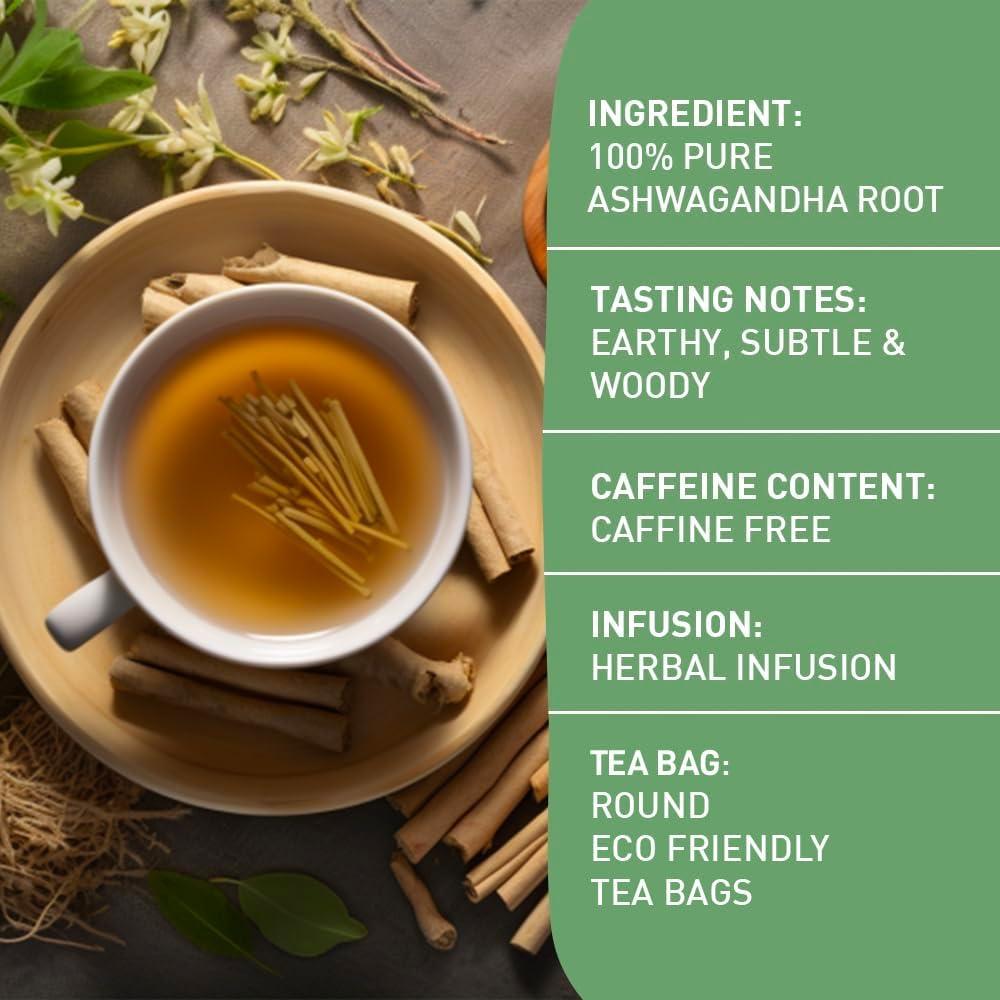 INGREDIENT:
100% PURE
ASHWAGANDHA ROOT

TASTING NOTES:
EARTHY, SUBTLE &
WOODY

CAFFEINE CONTENT:
CAFFINE FREE

INFUSION:
HERBAL INFUSION

TEA BAG:
ROUND
ECO FRIENDLY
TEA BAGS