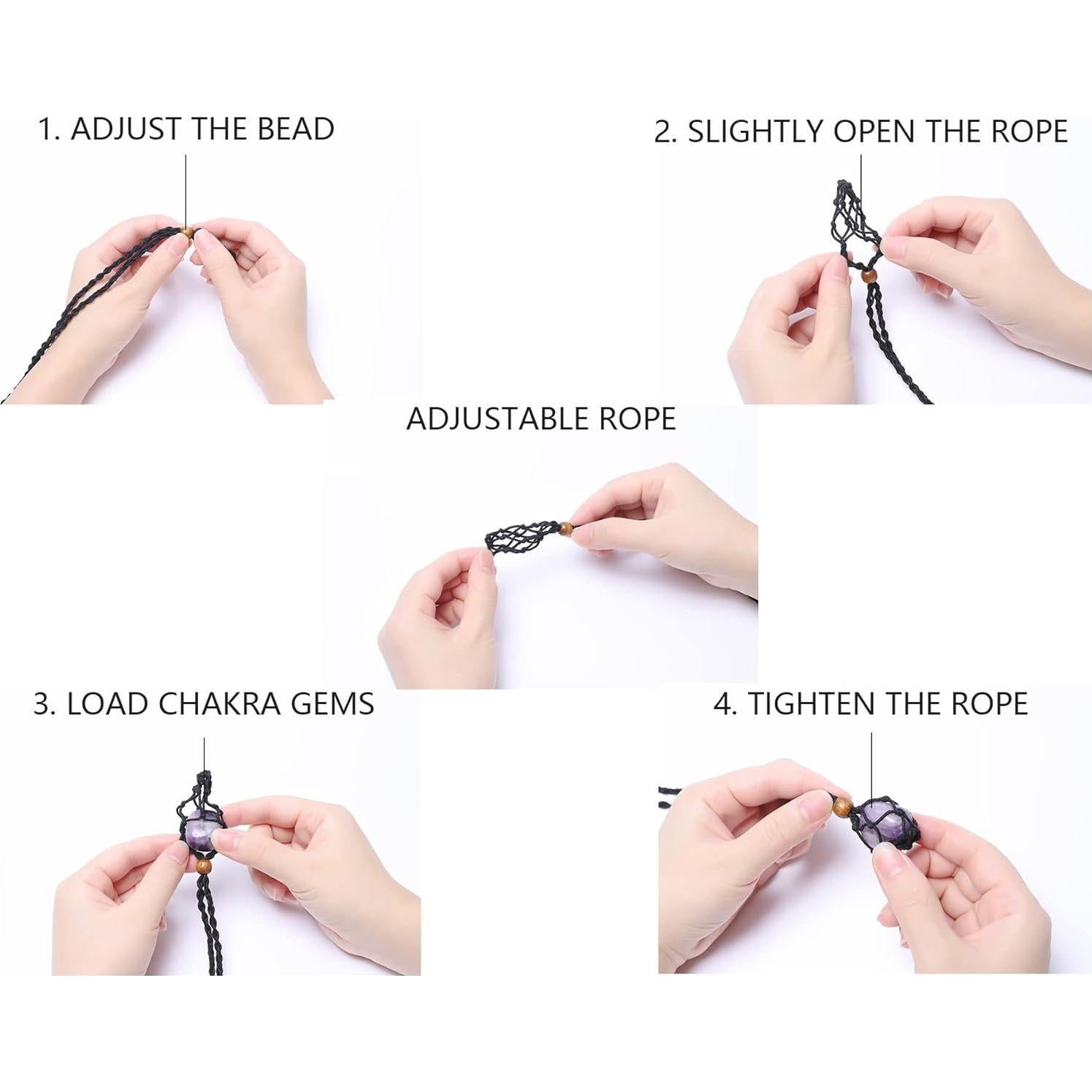 1. ADJUST THE BEAD

2. SLIGHTLY OPEN THE ROPE

ADJUSTABLE ROPE

3. LOAD CHAKRA GEMS

4. TIGHTEN THE ROPE