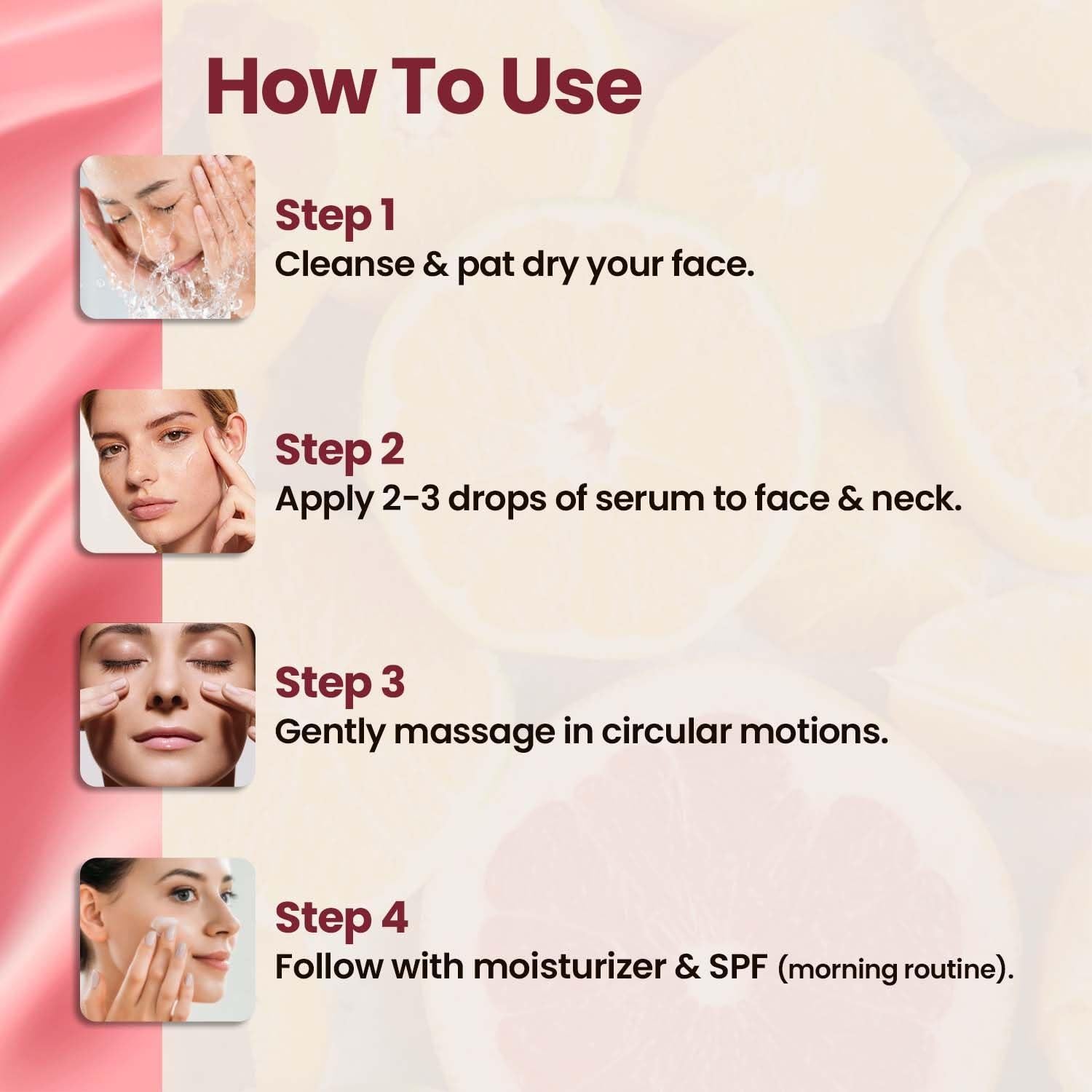 How To Use

Step 1
Cleanse & pat dry your face.

Step 2
Apply 2-3 drops of serum to face & neck.

Step 3
Gently massage in circular motions.

Step 4
Follow with moisturizer & SPF (morning routine).