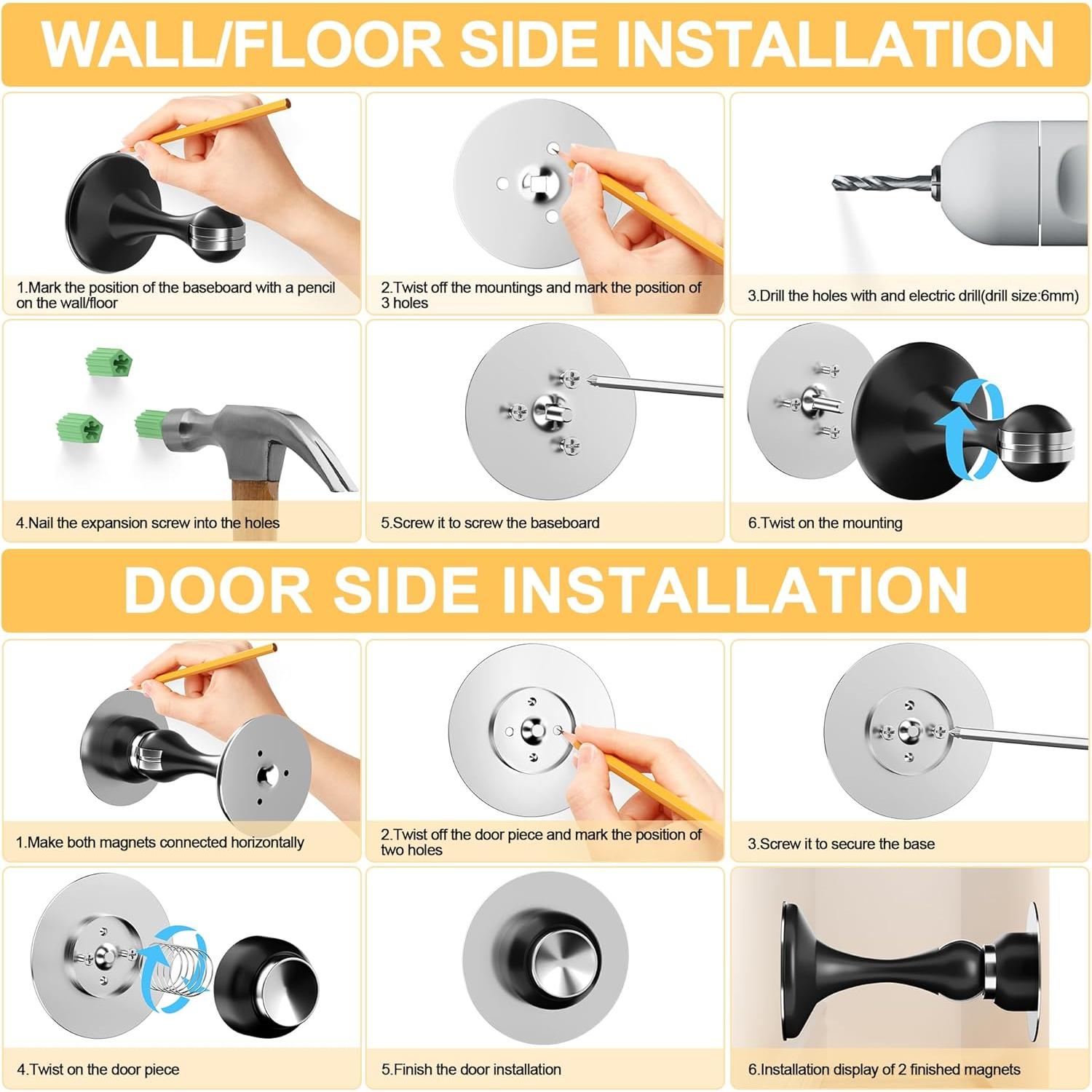 WALL/FLOOR SIDE INSTALLATION

1.Mark the position of the baseboard with a pencil on the wall/floor

2.Twist off the mountings and mark the position of 3 holes

3.Drill the holes with and electric drill(drill size:6mm)

4.Nail the expansion screw into the holes

5.Screw it to screw the baseboard

6.Twist on the mounting

DOOR SIDE INSTALLATION

1.Make both magnets connected horizontally

2.Twist off the door piece and mark the position of two holes

3.Screw it to secure the base

4.Twist on the door piece

5.Finish the door installation

6.Installation display of 2 finished magnets