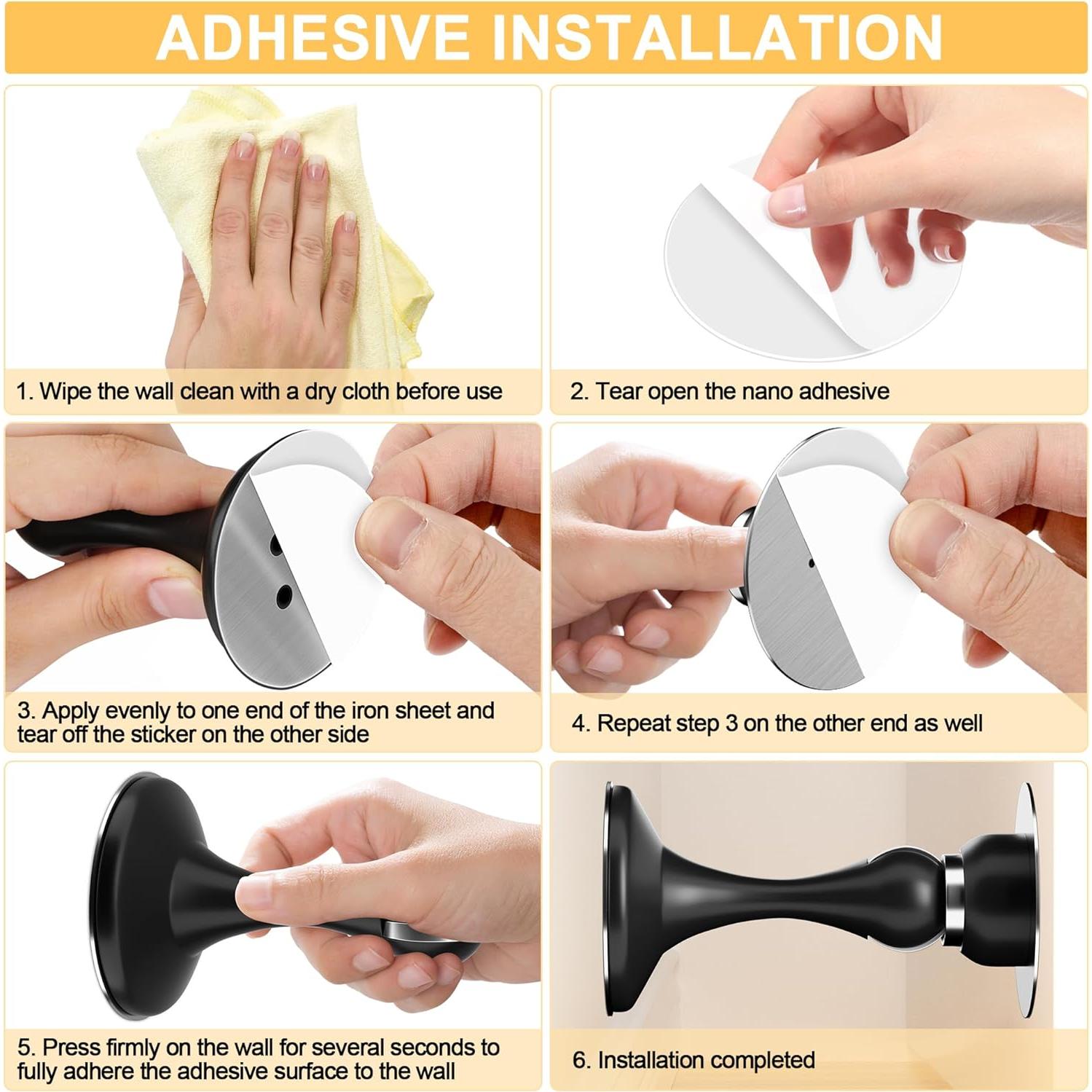 ADHESIVE INSTALLATION

1. Wipe the wall clean with a dry cloth before use

2. Tear open the nano adhesive

3. Apply evenly to one end of the iron sheet and tear off the sticker on the other side

4. Repeat step 3 on the other end as well

5. Press firmly on the wall for several seconds to fully adhere the adhesive surface to the wall

6. Installation completed