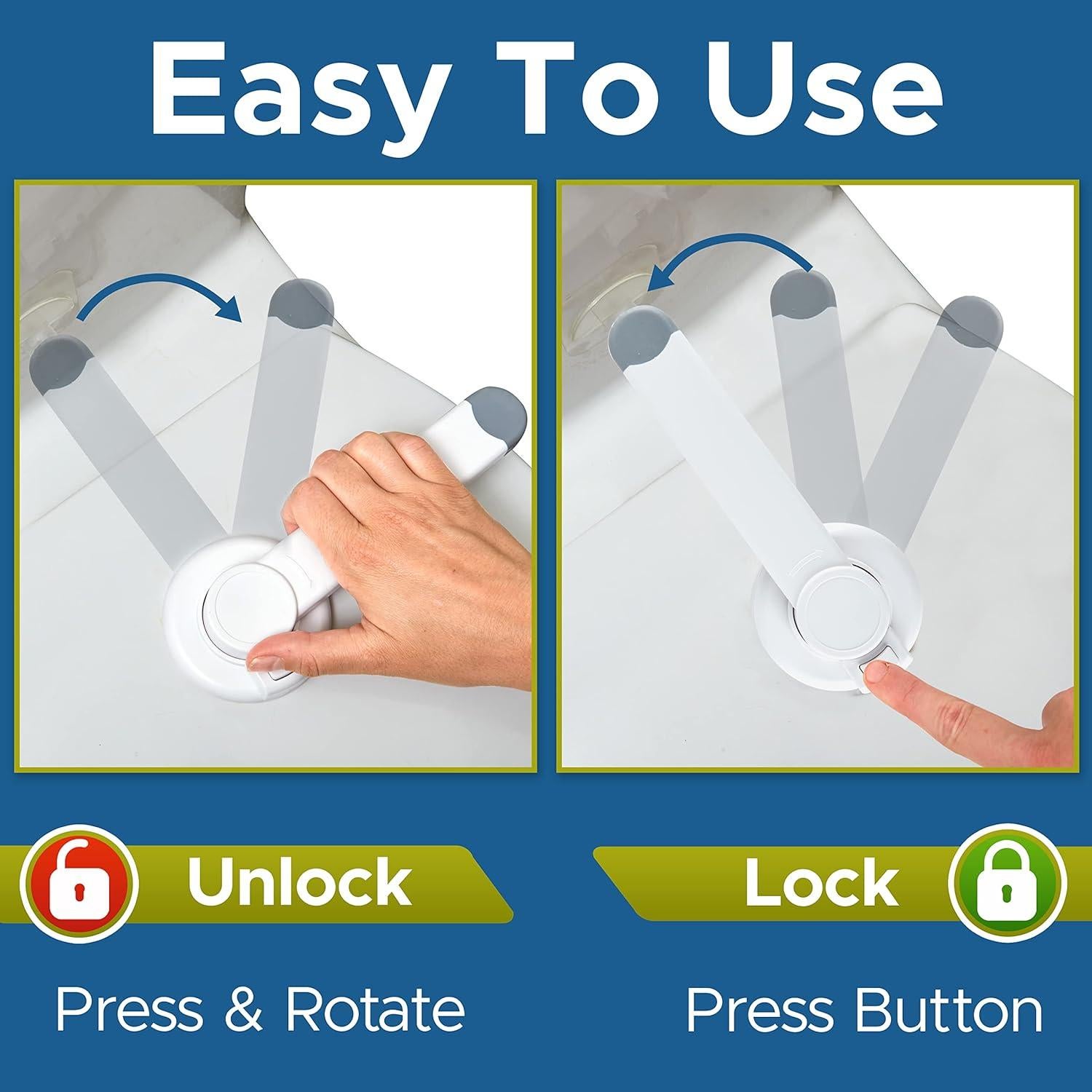 Easy To Use

Unlock

Press & Rotate

Lock

Press Button