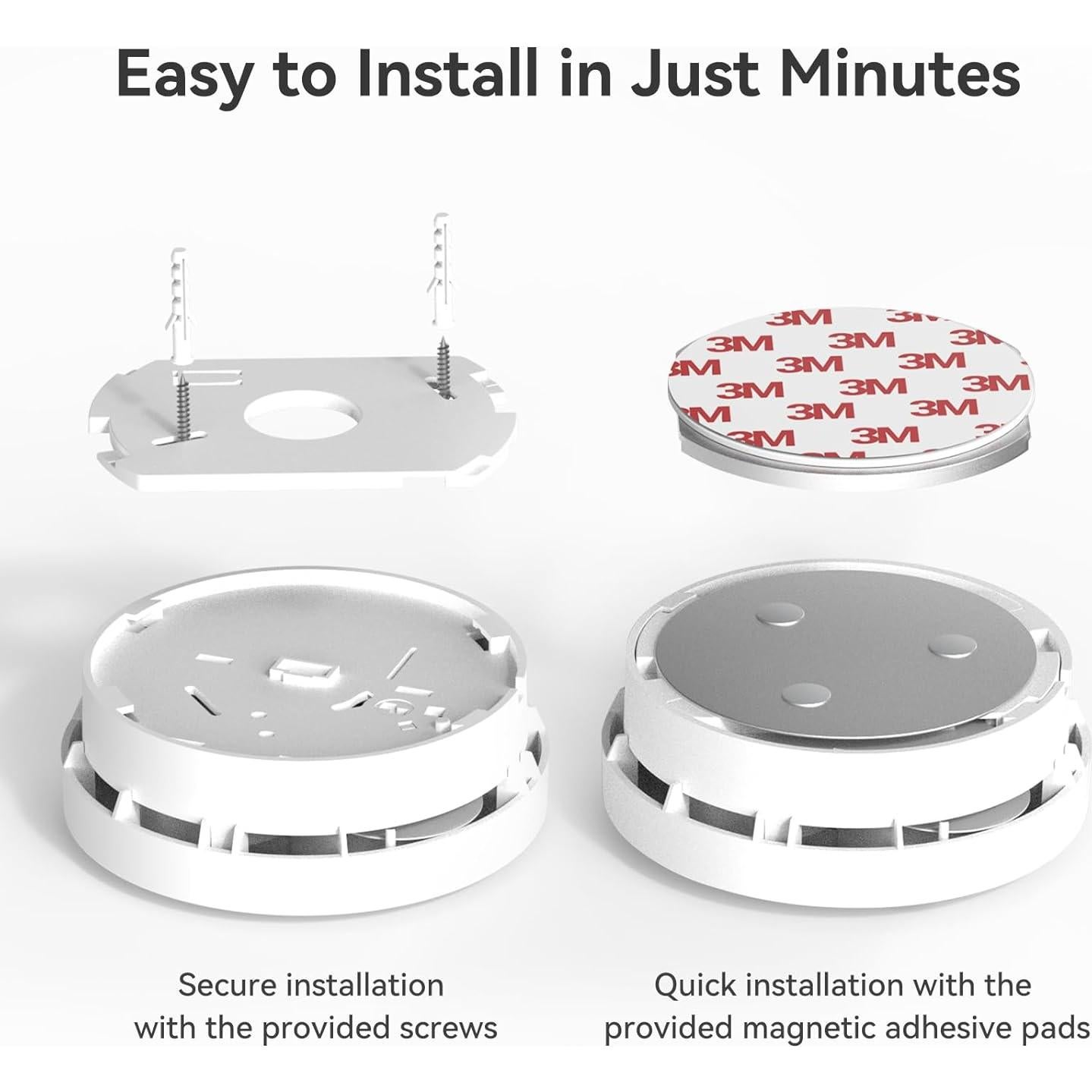 Easy to Install in Just Minutes

3M 3M 3M 3M 3M 3M 3M 3M 3M 3M 3M 3M 3M

Secure installation with the provided screws

Quick installation with the provided magnetic adhesive pads