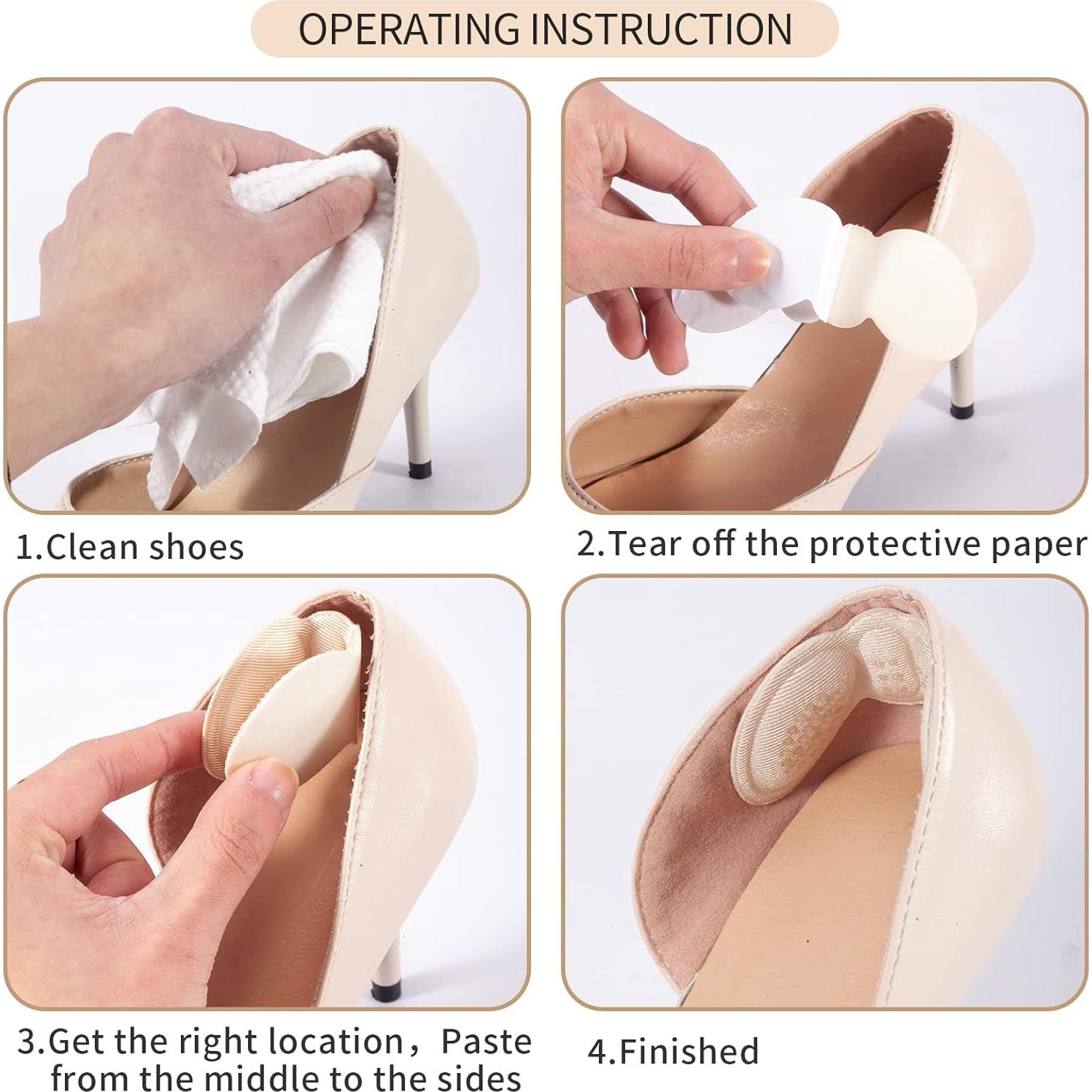 OPERATING INSTRUCTION

1.Clean shoes

2.Tear off the protective paper

3.Get the right location，Paste from the middle to the sides

4.Finished