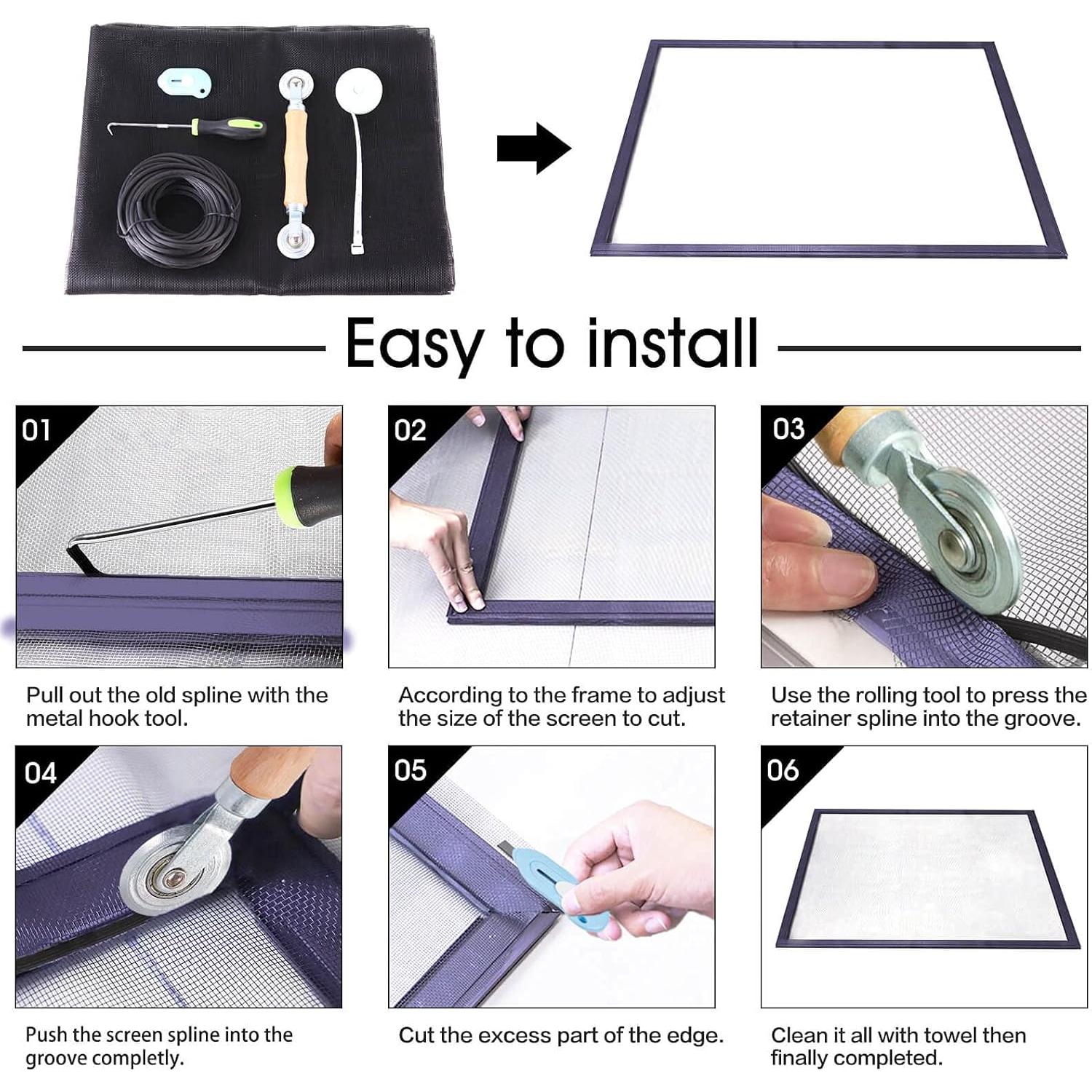 Easy to install

01

Pull out the old spline with the metal hook tool.

02

According to the frame to adjust the size of the screen to cut.

03

Use the rolling tool to press the retainer spline into the groove.

04

Push the screen spline into the groove completly.

05

Cut the excess part of the edge.

06

Clean it all with towel then finally completed.