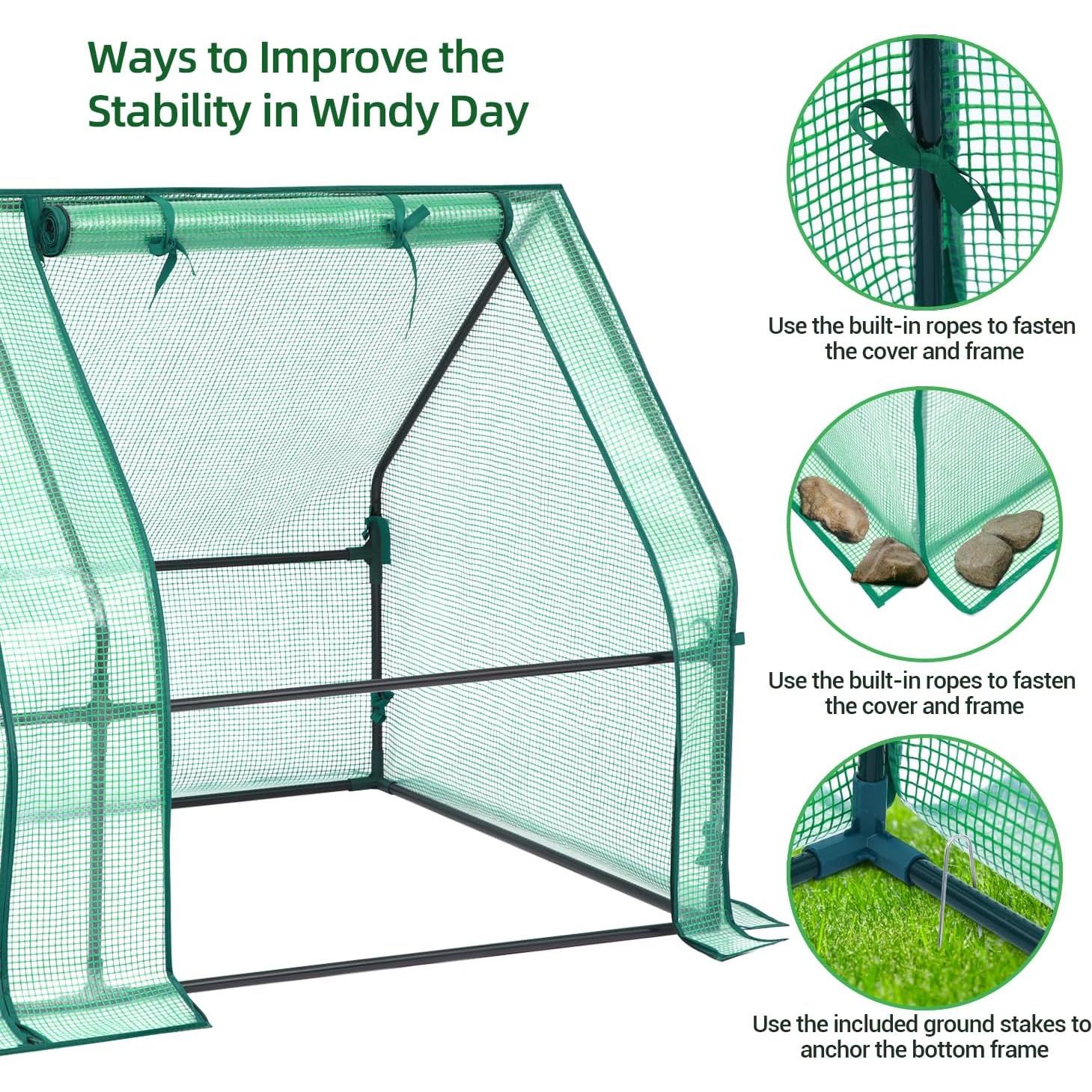 Ways to Improve the Stability in Windy Day

Use the built-in ropes to fasten the cover and frame

Use the built-in ropes to fasten the cover and frame

Use the included ground stakes to anchor the bottom frame