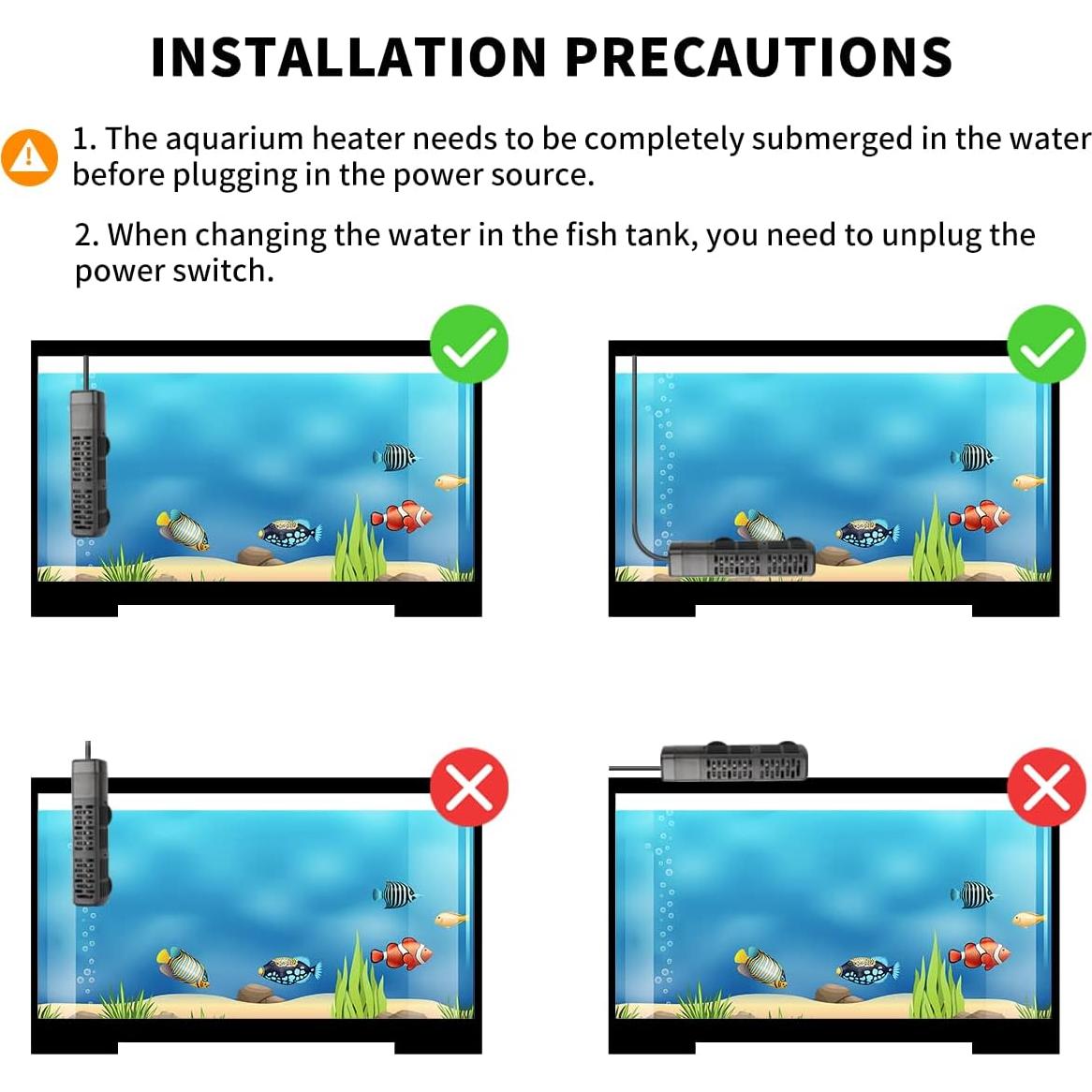 INSTALLATION PRECAUTIONS

1. The aquarium heater needs to be completely submerged in the water before plugging in the power source.

2. When changing the water in the fish tank, you need to unplug the power switch.