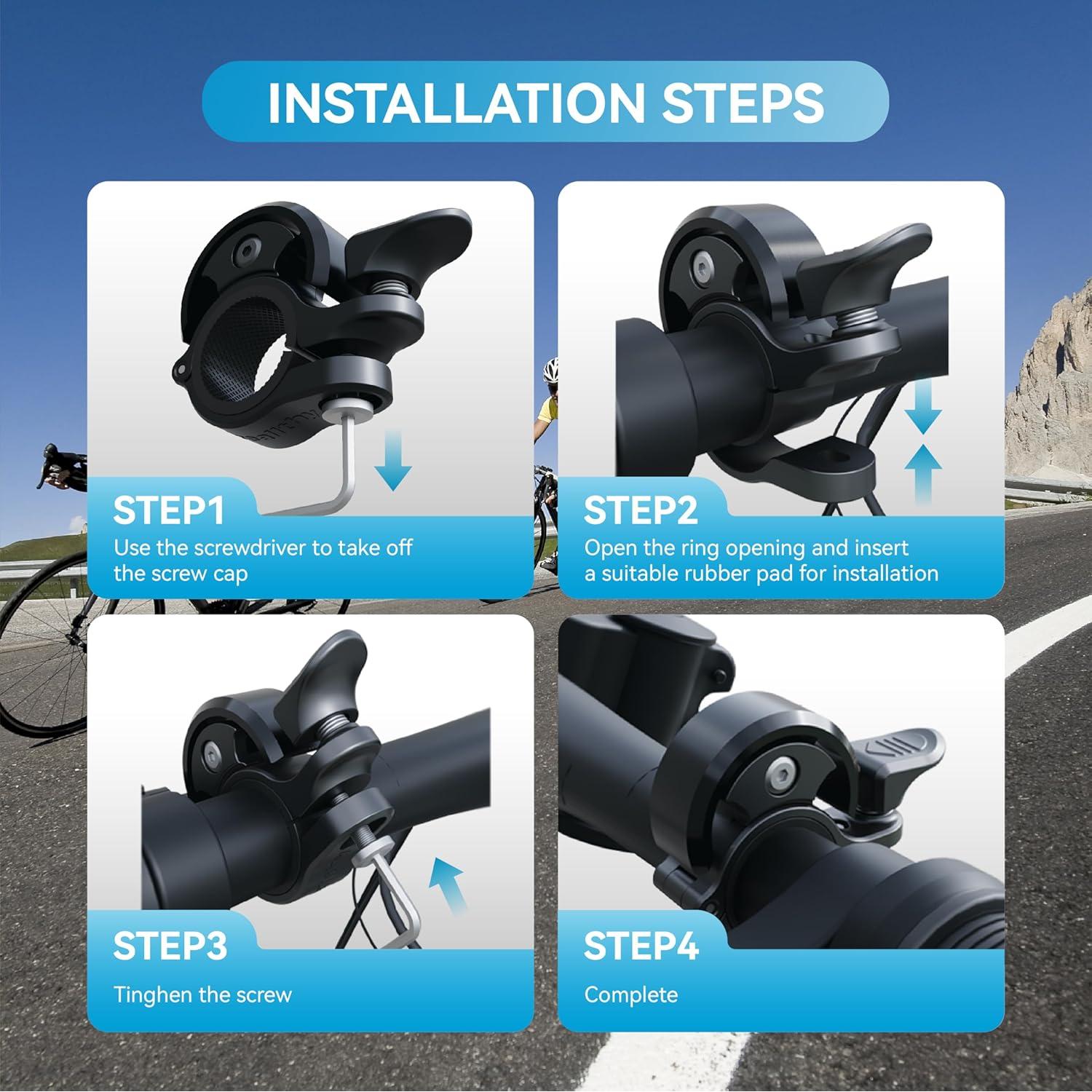 INSTALLATION STEPS

STEP1
Use the screwdriver to take off the screw cap

STEP2
Open the ring opening and insert a suitable rubber pad for installation

STEP3
Tinghen the screw

STEP4
Complete