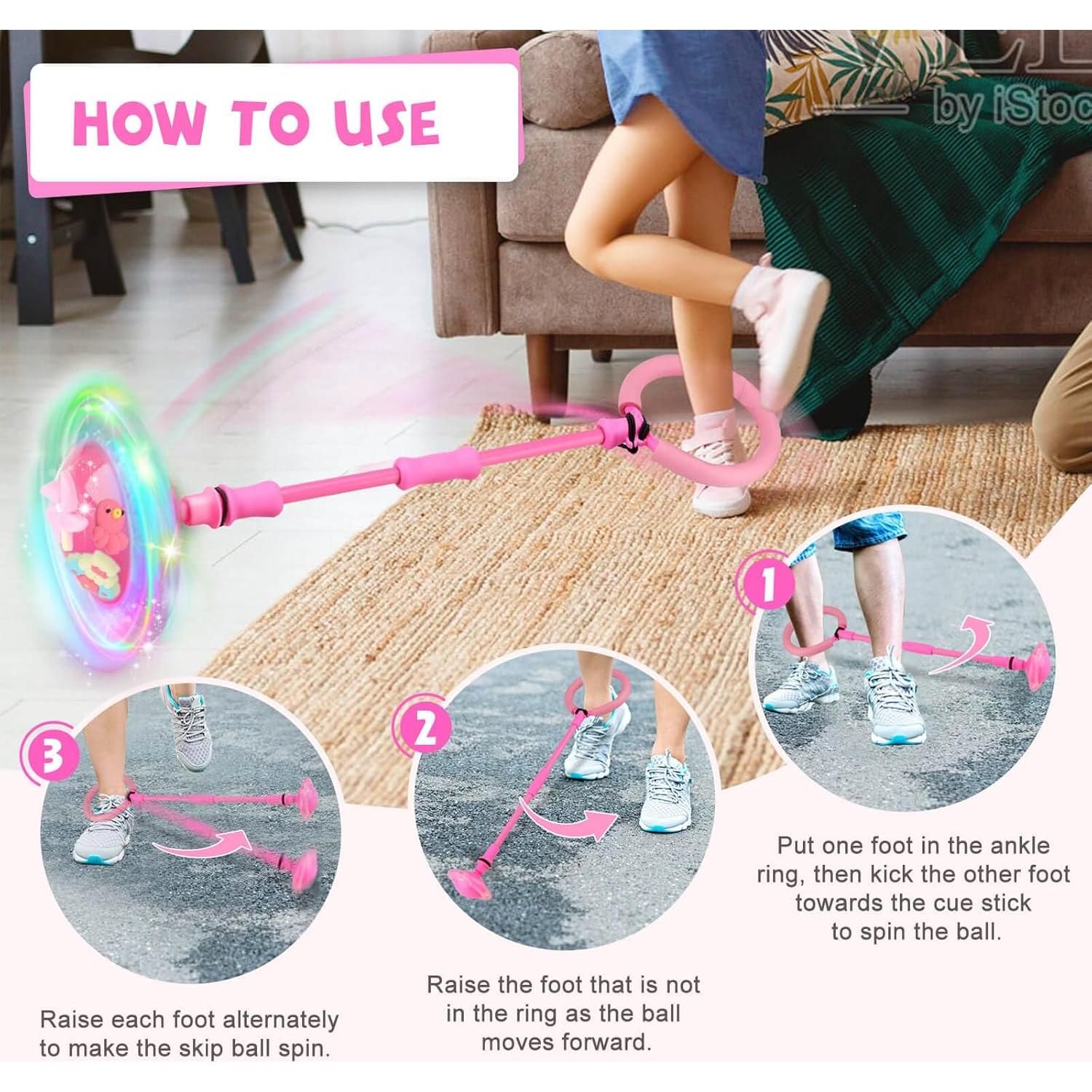 HOW TO USE

by iStoc

1

Put one foot in the ankle ring, then kick the other foot towards the cue stick to spin the ball.

2

Raise the foot that is not in the ring as the ball moves forward.

3

Raise each foot alternately to make the skip ball spin.