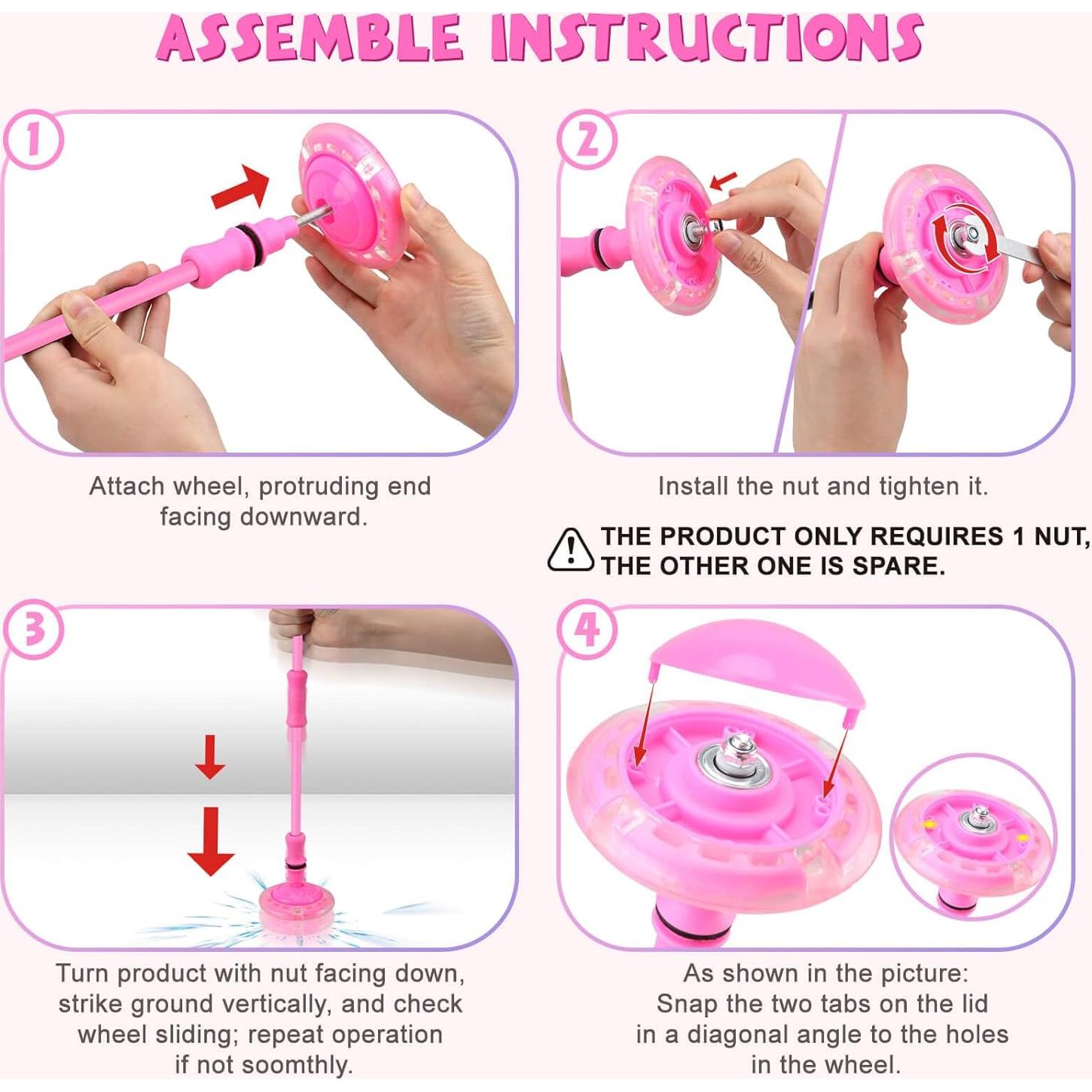 ASSEMBLE INSTRUCTIONS

1

Attach wheel, protruding end facing downward.

2

Install the nut and tighten it.

THE PRODUCT ONLY REQUIRES 1 NUT, THE OTHER ONE IS SPARE.

3

Turn product with nut facing down, strike ground vertically, and check wheel sliding; repeat operation if not soomthly.

4

As shown in the picture: Snap the two tabs on the lid in a diagonal angle to the holes in the wheel.