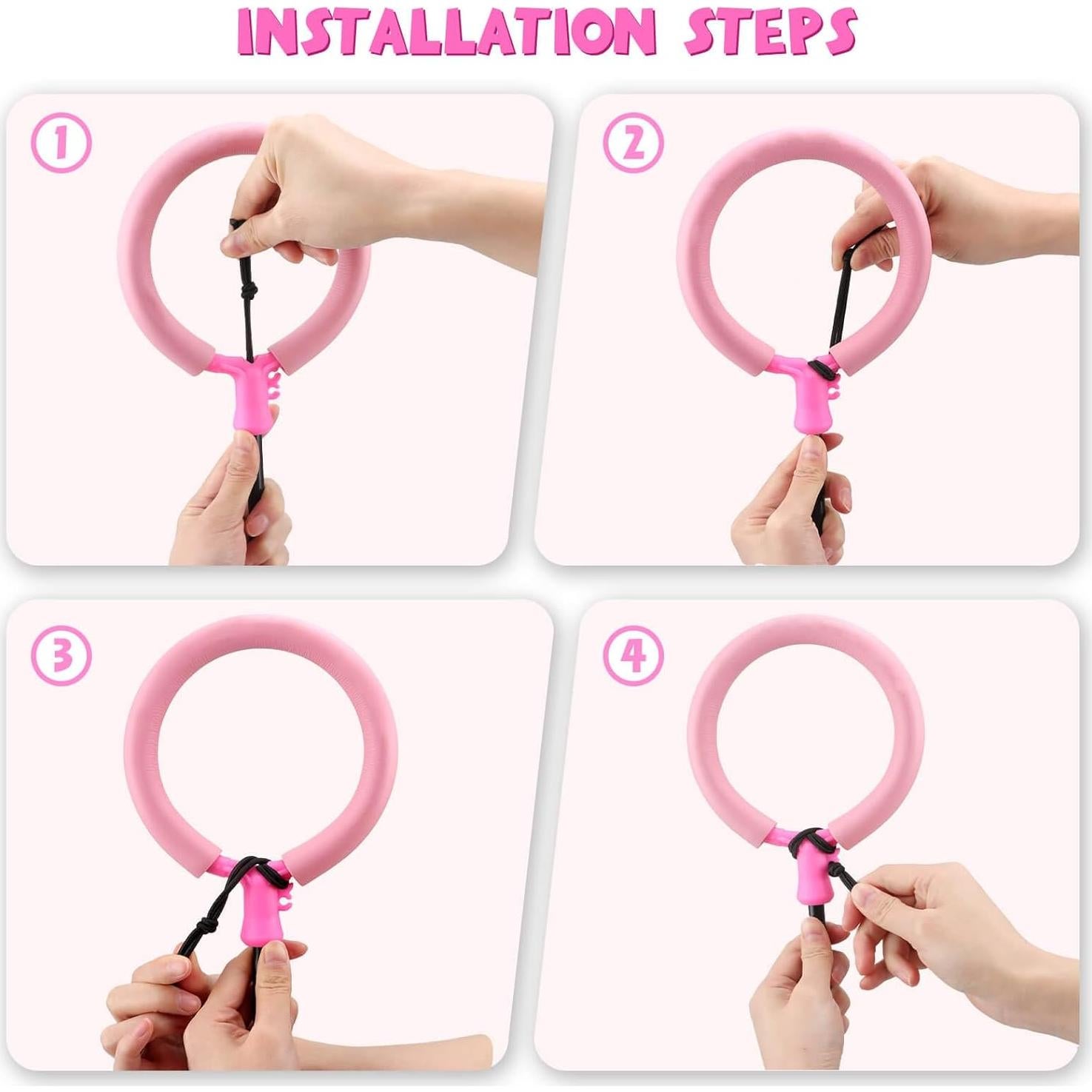 INSTALLATION STEPS

①

②

③

④