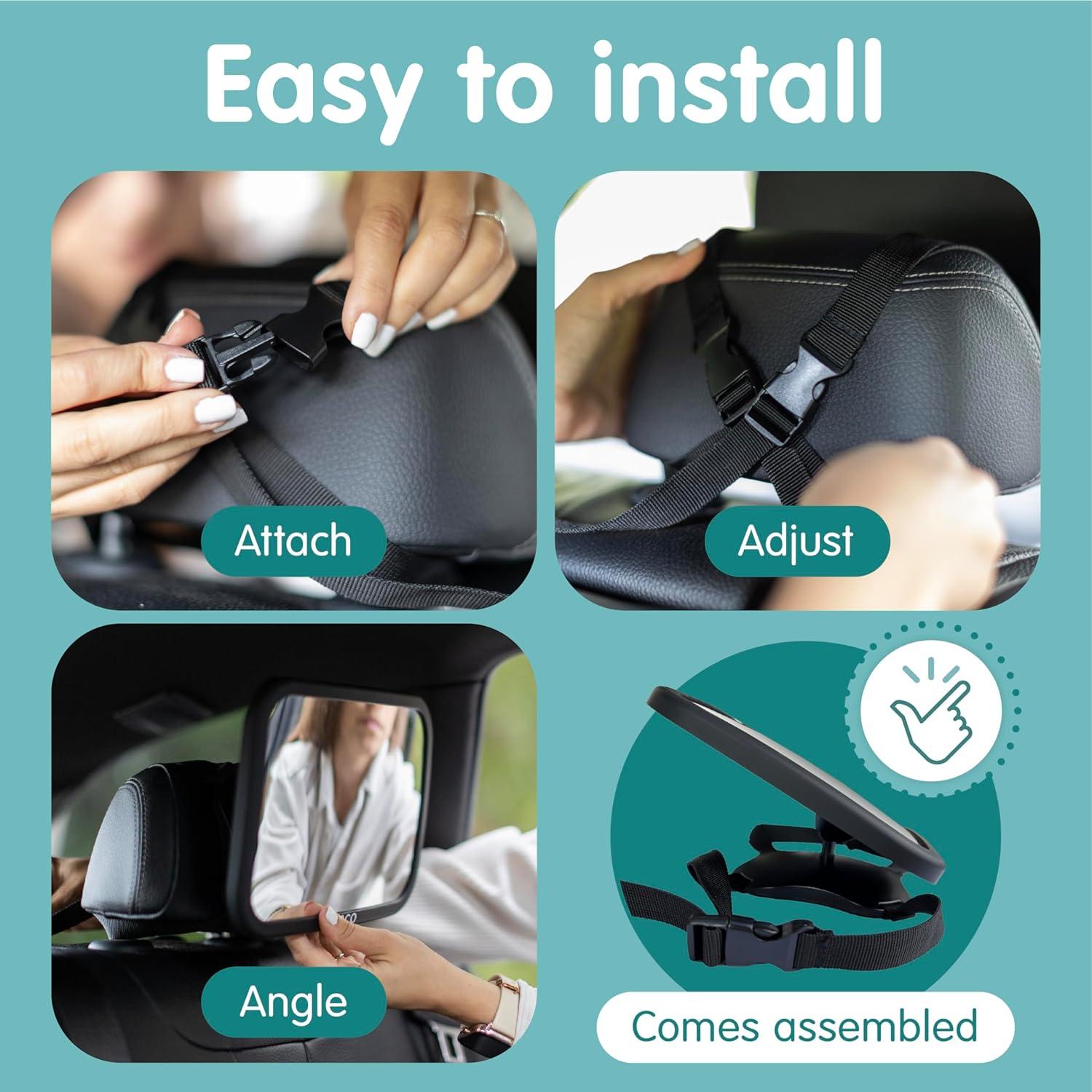 Easy to install

Attach

Adjust

Angle

Comes assembled