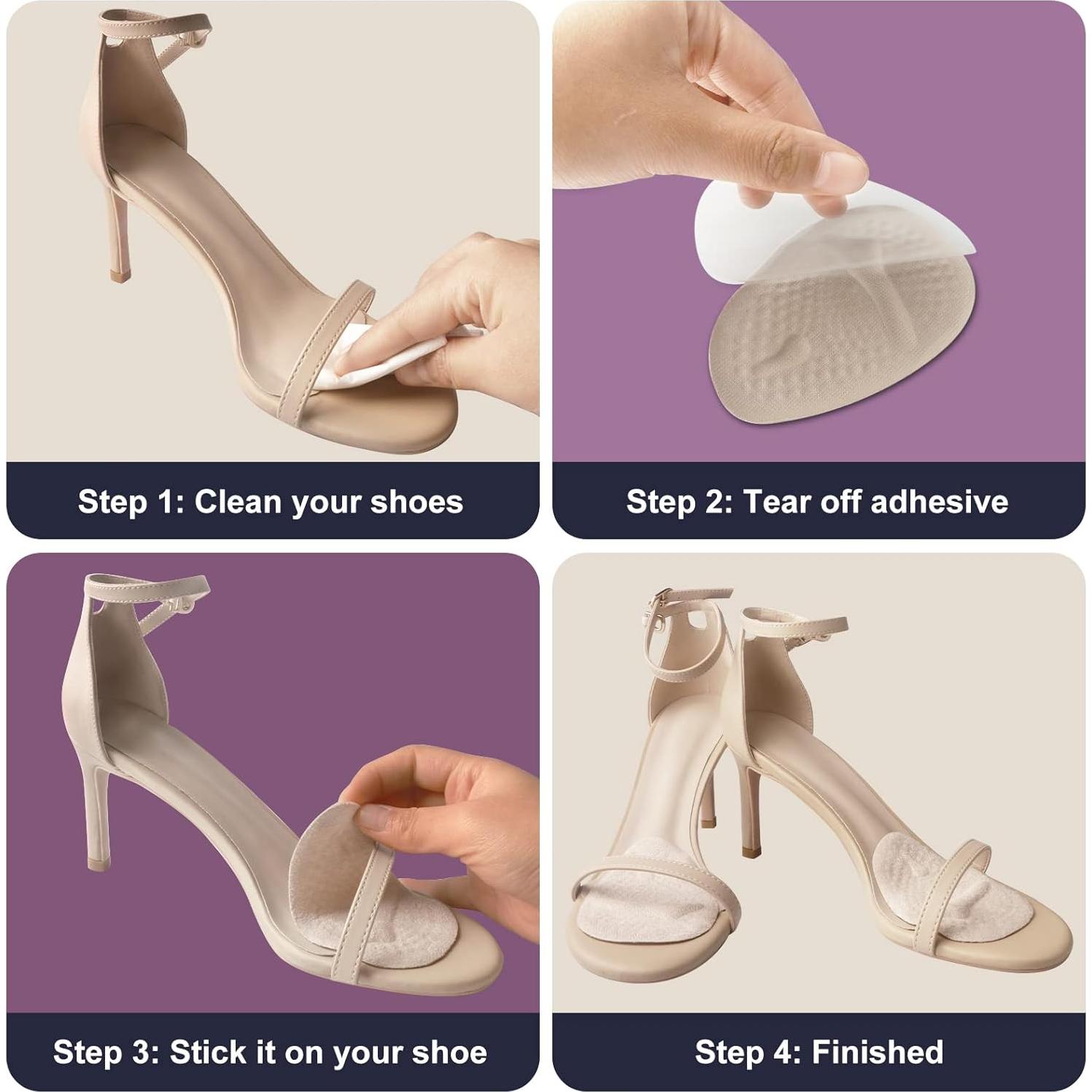 Step 1: Clean your shoes

Step 2: Tear off adhesive

Step 3: Stick it on your shoe

Step 4: Finished