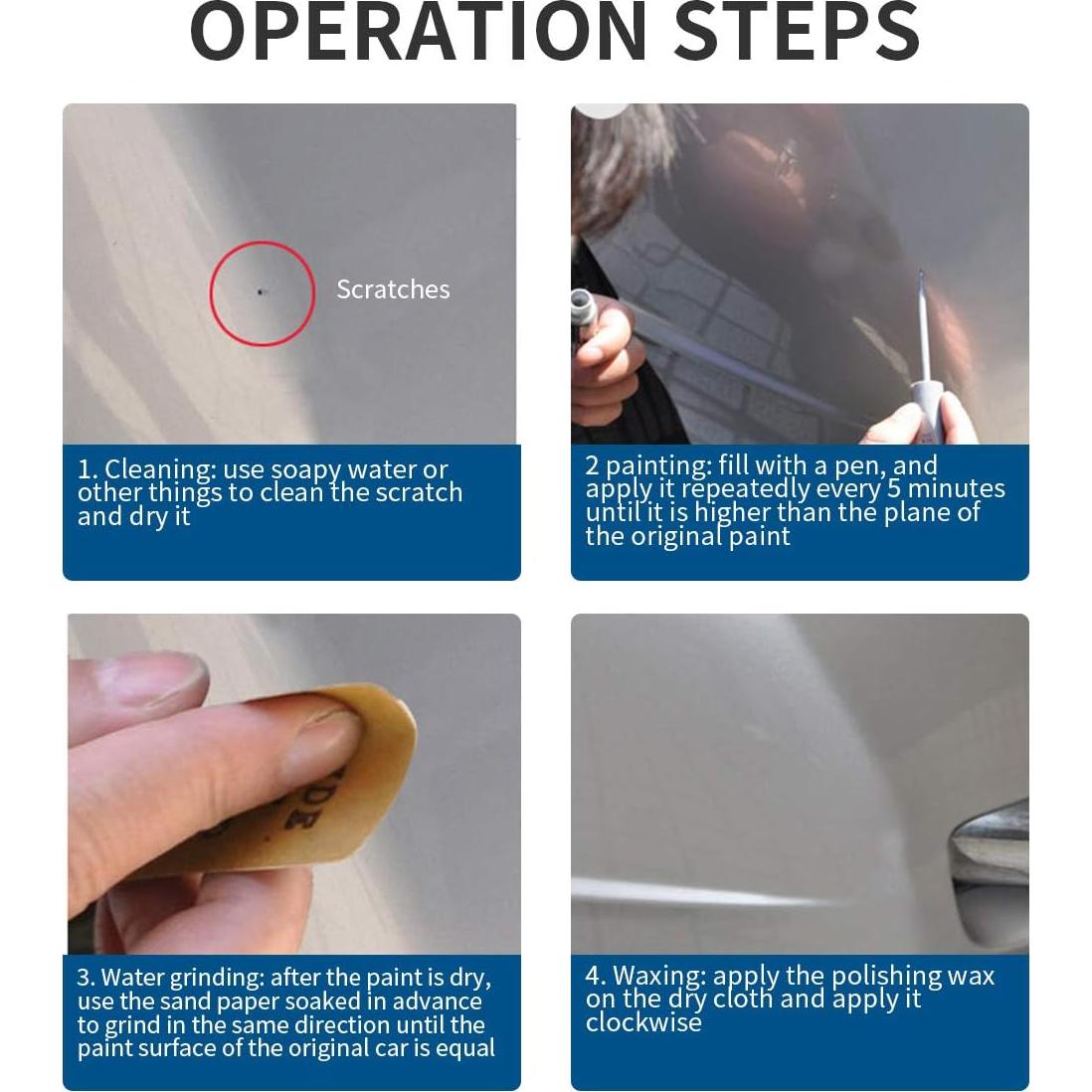 OPERATION STEPS

Scratches

1. Cleaning: use soapy water or other things to clean the scratch and dry it

2 painting: fill with a pen, and apply it repeatedly every 5 minutes until it is higher than the plane of the original paint

3. Water grinding: after the paint is dry, use the sand paper soaked in advance to grind in the same direction until the paint surface of the original car is equal

4. Waxing: apply the polishing wax on the dry cloth and apply it clockwise