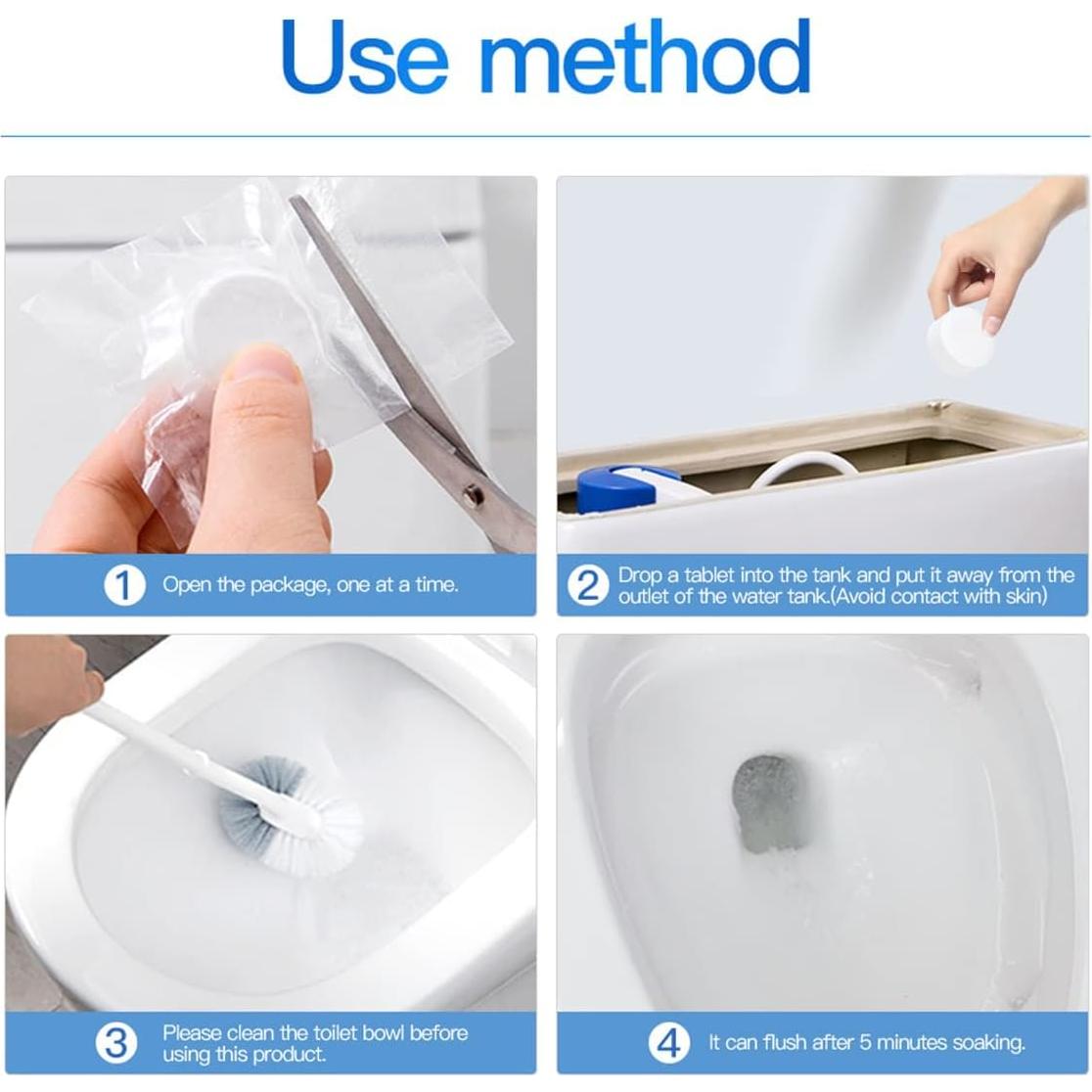 Use method

1 Open the package, one at a time.

2 Drop a tablet into the tank and put it away from the outlet of the water tank.(Avoid contact with skin)

3 Please clean the toilet bowl before using this product.

4 It can flush after 5 minutes soaking.