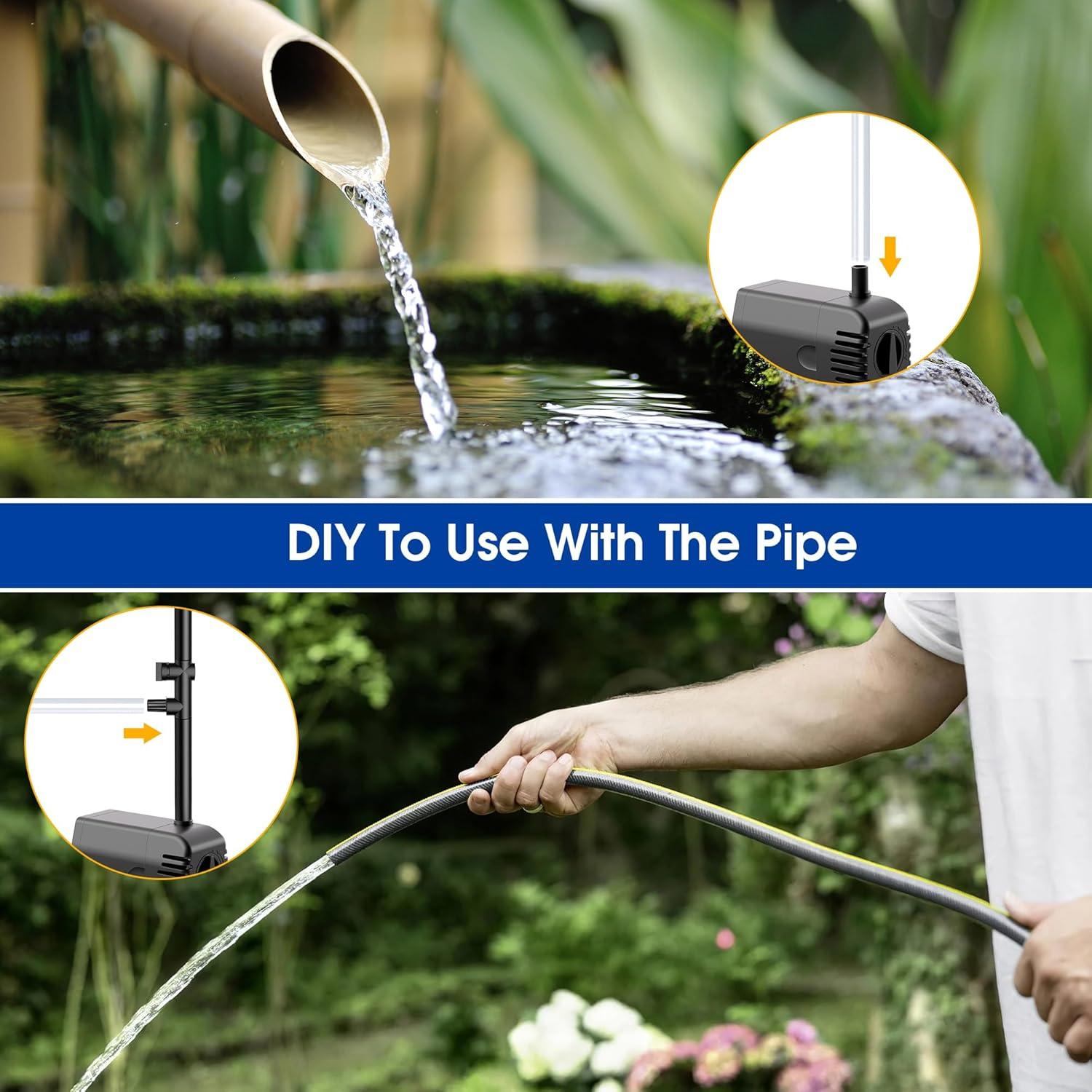 DIY To Use With The Pipe