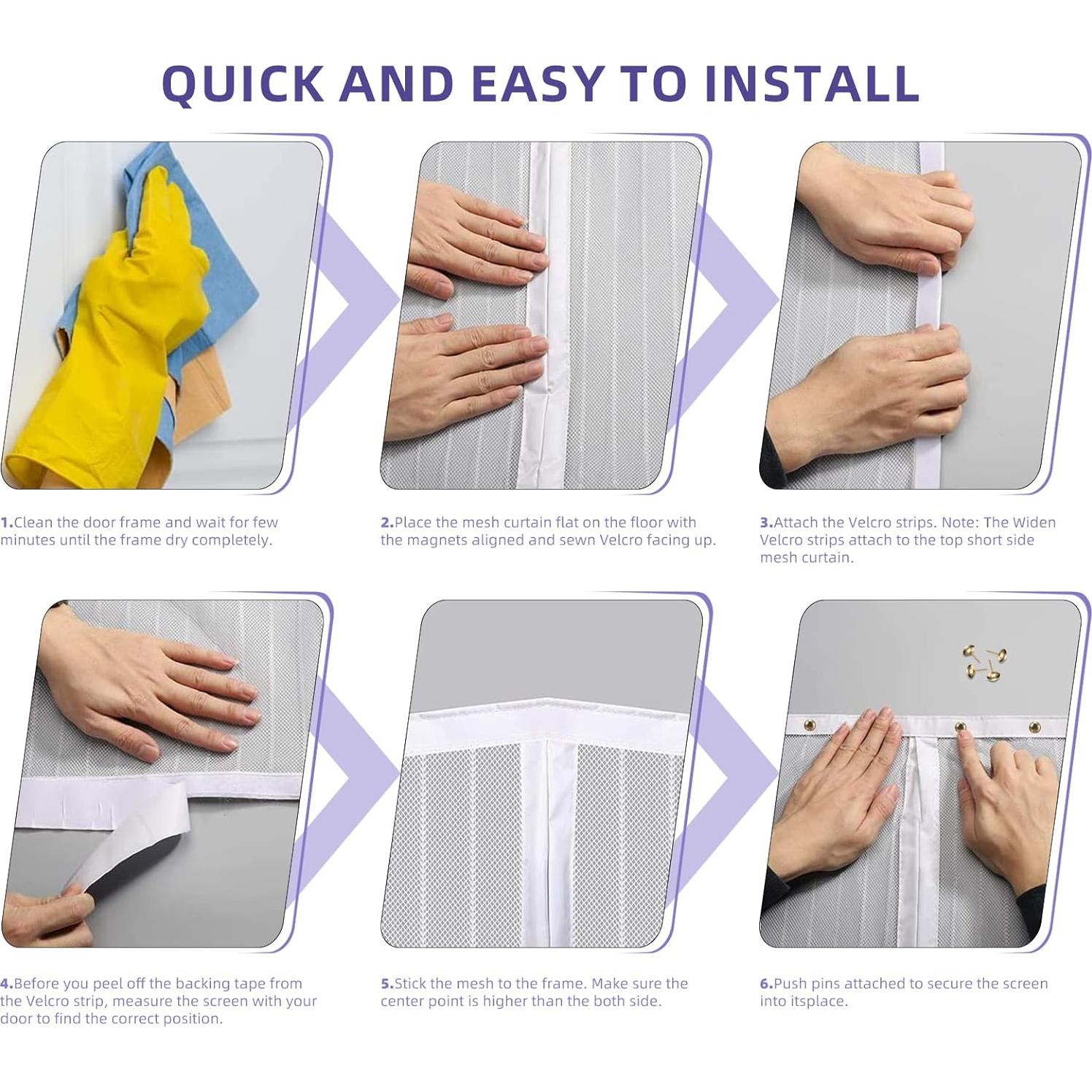 QUICK AND EASY TO INSTALL

1.Clean the door frame and wait for few minutes until the frame dry completely.

2.Place the mesh curtain flat on the floor with the magnets aligned and sewn Velcro facing up.

3.Attach the Velcro strips. Note: The Widen Velcro strips attach to the top short side mesh curtain.

4.Before you peel off the backing tape from the Velcro strip, measure the screen with your door to find the correct position.

5.Stick the mesh to the frame. Make sure the center point is higher than the both side.

6.Push pins attached to secure the screen into itsplace.