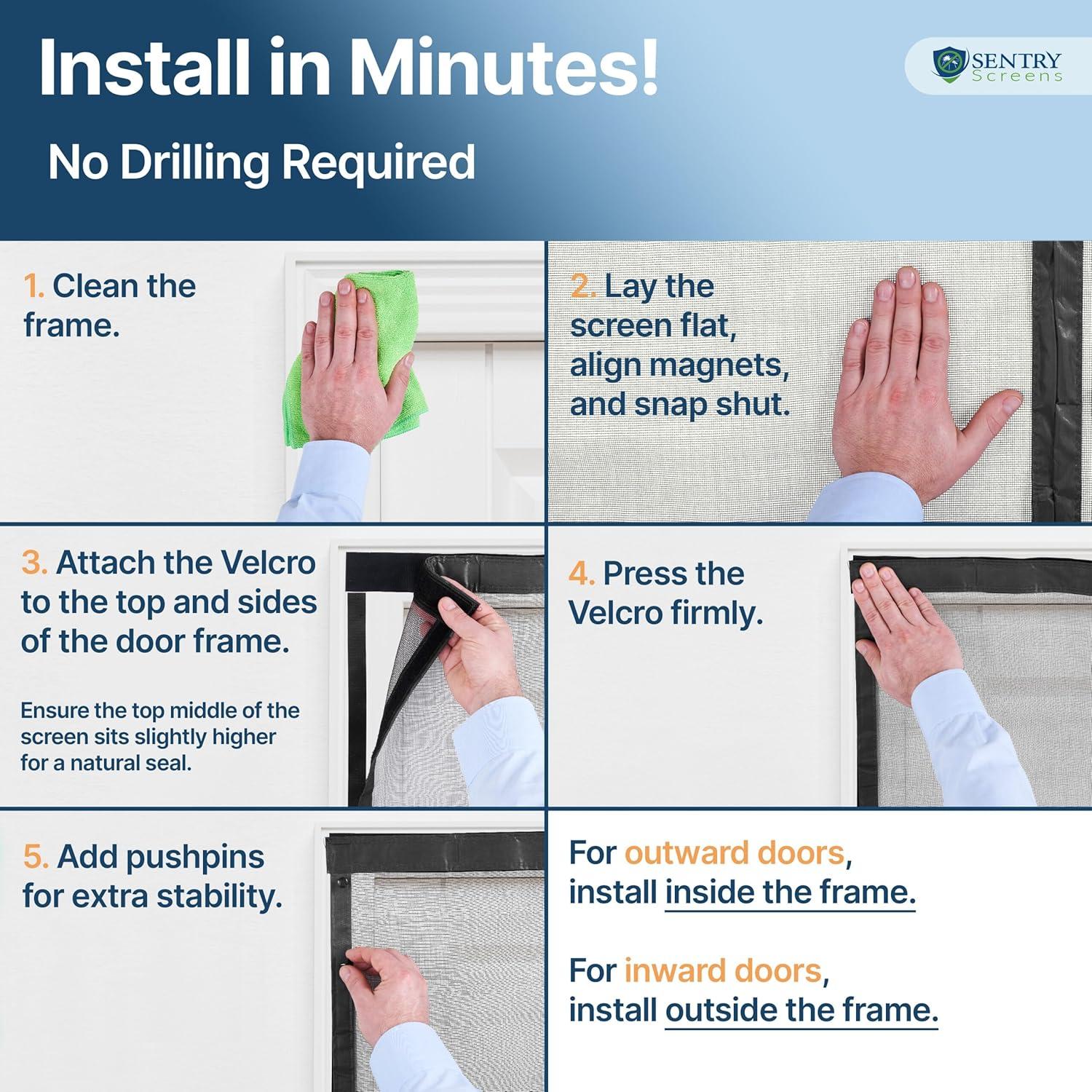 Install in Minutes!

SENTRY Screens

No Drilling Required

1. Clean the frame.

2. Lay the screen flat, align magnets, and snap shut.

3. Attach the Velcro to the top and sides of the door frame.

Ensure the top middle of the screen sits slightly higher for a natural seal.

4. Press the Velcro firmly.

5. Add pushpins for extra stability.

For outward doors, install inside the frame.

For inward doors, install outside the frame.