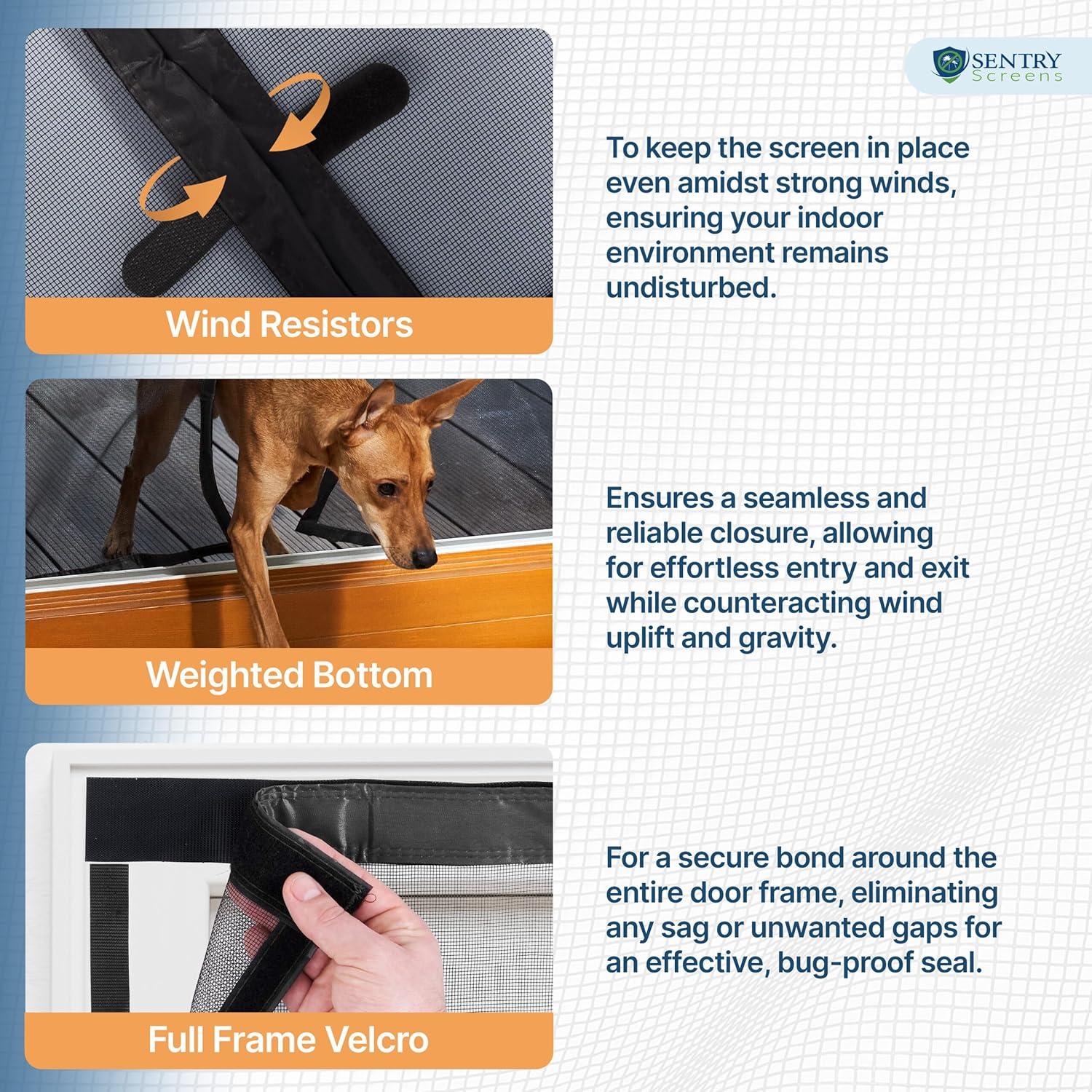 SENTRY
Screens

Wind Resistors

To keep the screen in place even amidst strong winds, ensuring your indoor environment remains undisturbed.

Weighted Bottom

Ensures a seamless and reliable closure, allowing for effortless entry and exit while counteracting wind uplift and gravity.

Full Frame Velcro

For a secure bond around the entire door frame, eliminating any sag or unwanted gaps for an effective, bug-proof seal.