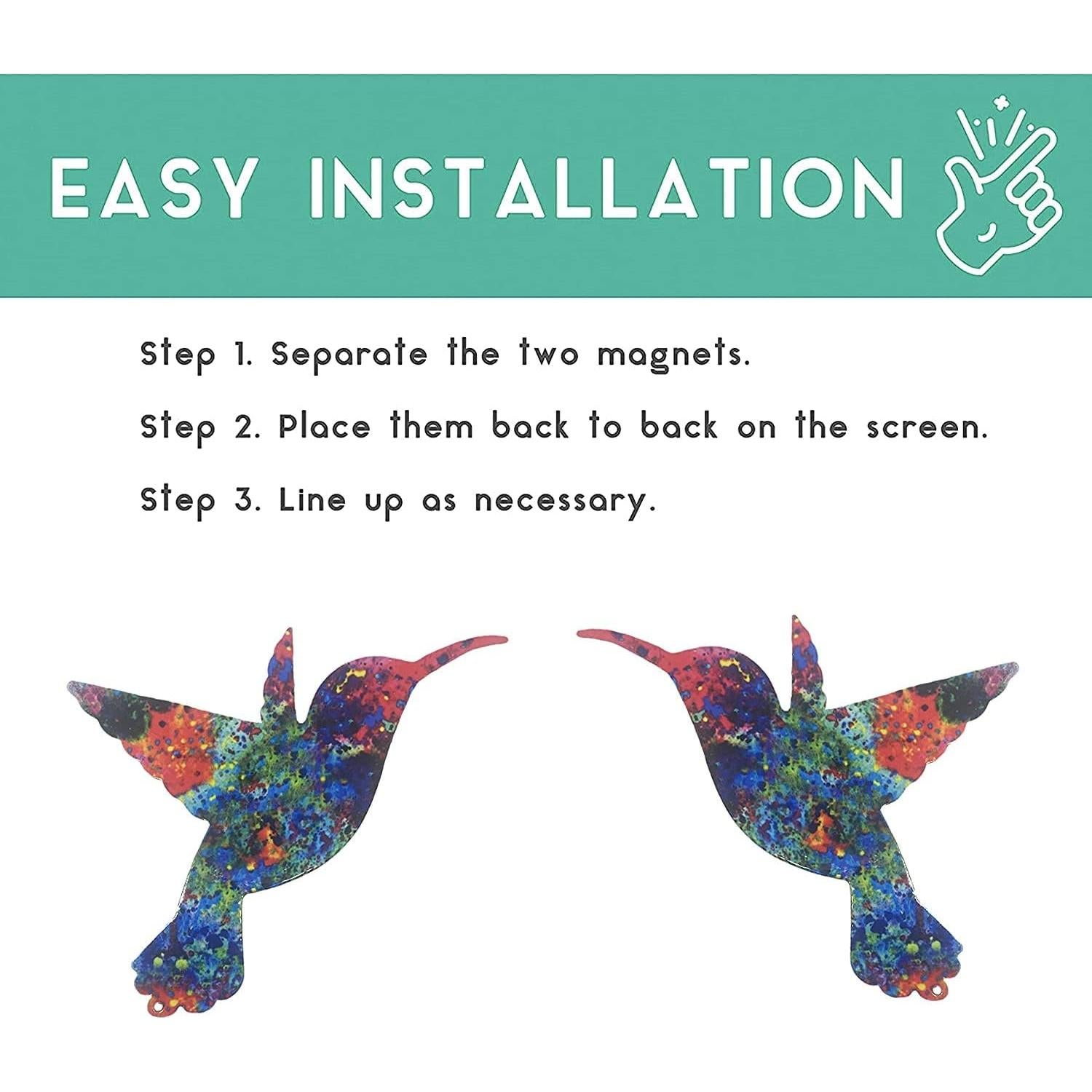 EASY INSTALLATION

Step 1. Separate the two magnets.

Step 2. Place them back to back on the screen.

Step 3. Line up as necessary.