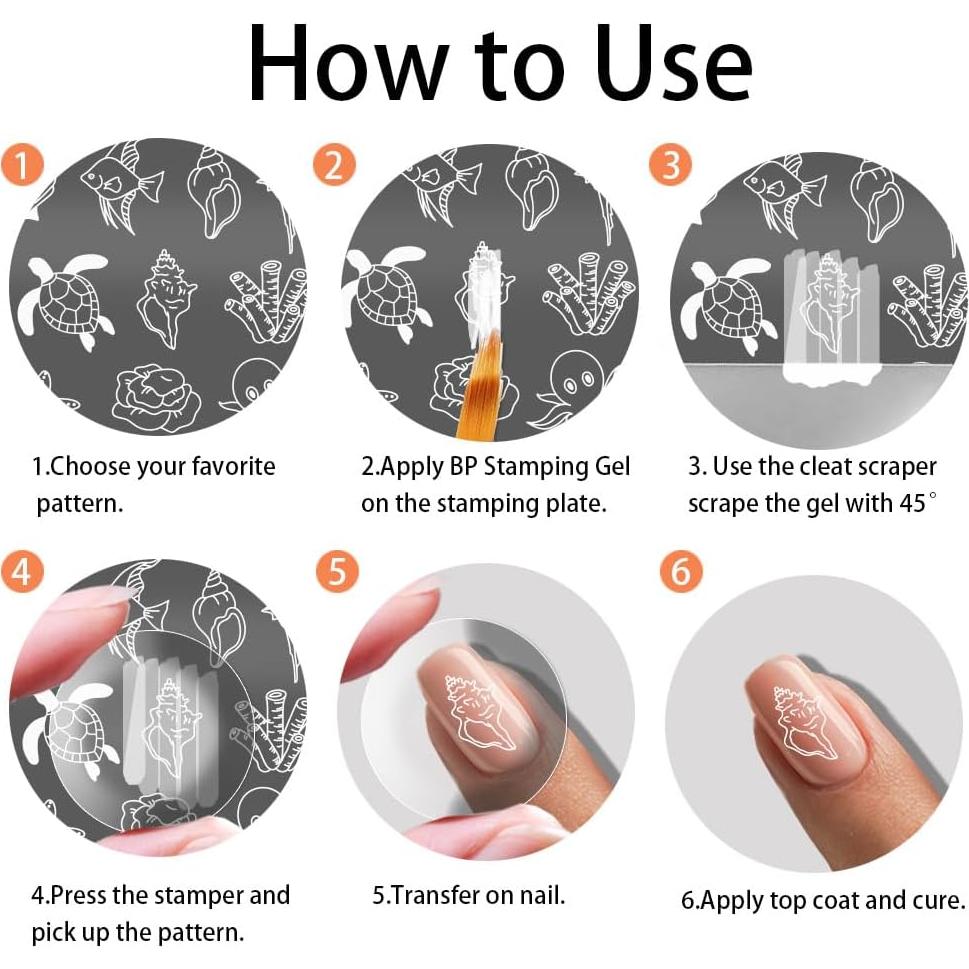 How to Use

1

1.Choose your favorite pattern.

2

2.Apply BP Stamping Gel on the stamping plate.

3

3. Use the cleat scraper scrape the gel with 45°

4

4.Press the stamper and pick up the pattern.

5

5.Transfer on nail.

6

6.Apply top coat and cure.