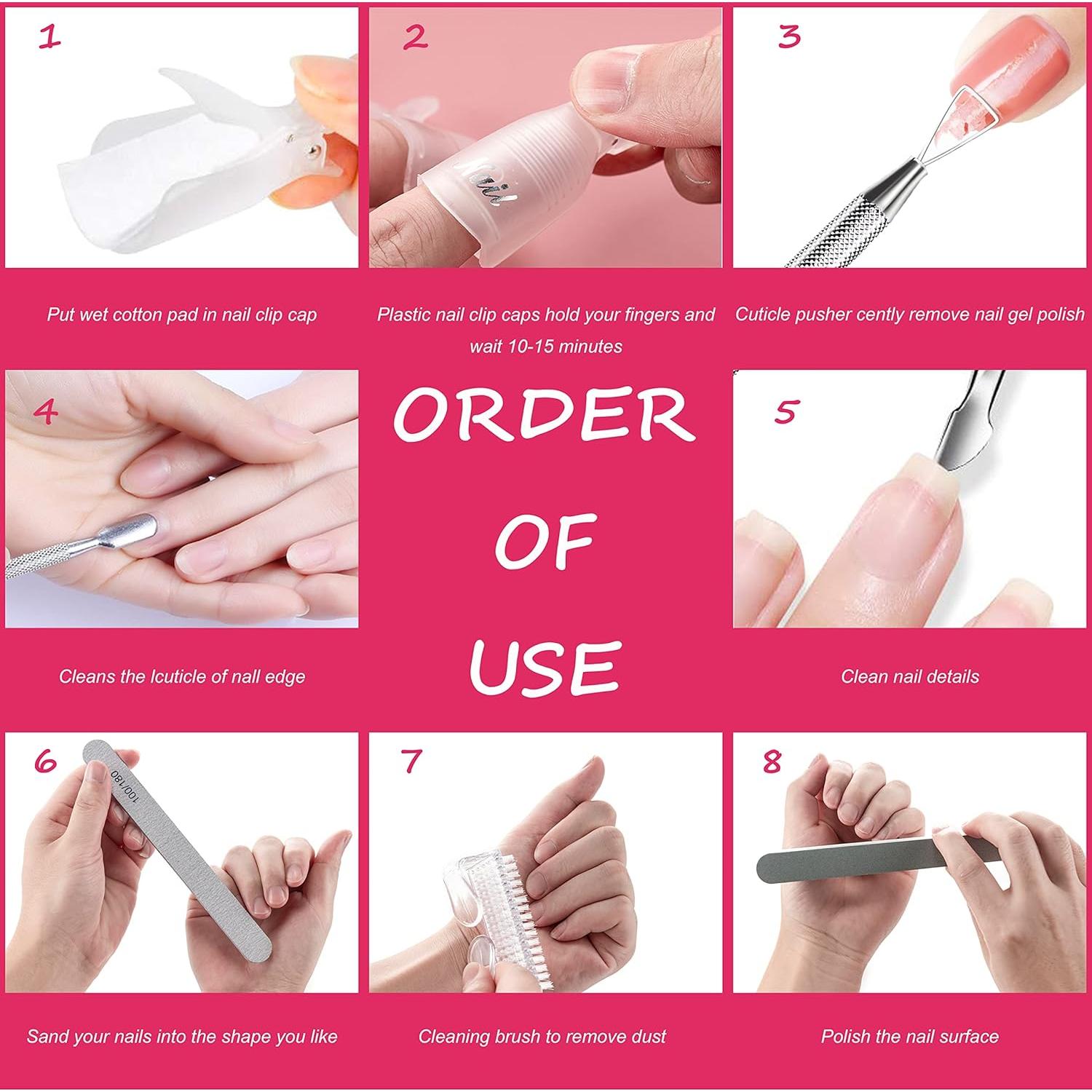 1

Put wet cotton pad in nail clip cap

2

Nail

Plastic nail clip caps hold your fingers and wait 10-15 minutes

3

Cuticle pusher cently remove nail gel polish

4

Cleans the lcuticle of nall edge

ORDER OF USE

5

Clean nail details

6

100/180

Sand your nails into the shape you like

7

Cleaning brush to remove dust

8

Polish the nail surface