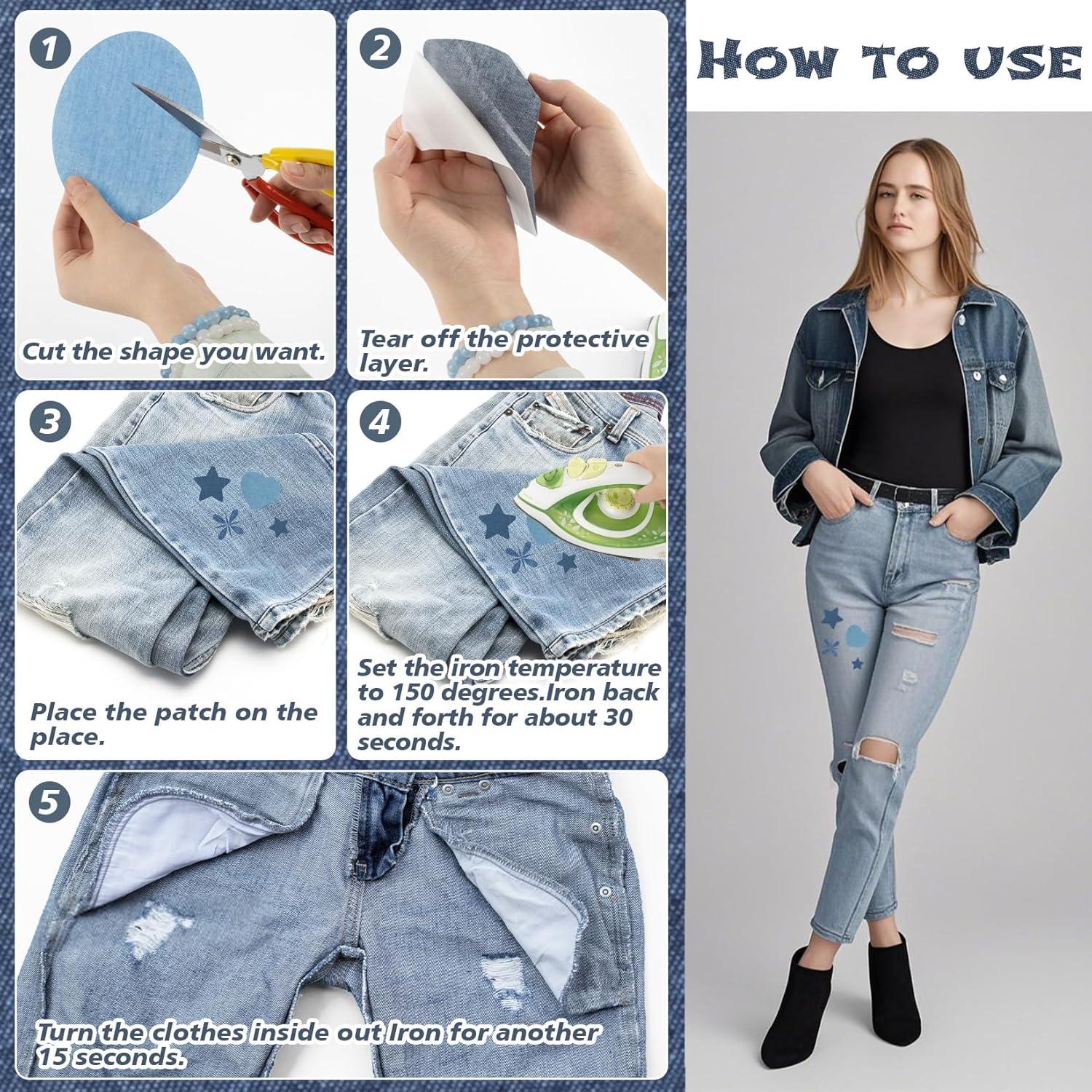 HOW TO USE

1

Cut the shape you want.

2

Tear off the protective layer.

3

Place the patch on the place.

4

Set the iron temperature to 150 degrees.Iron back and forth for about 30 seconds.

5

Turn the clothes inside out Iron for another 15 seconds.