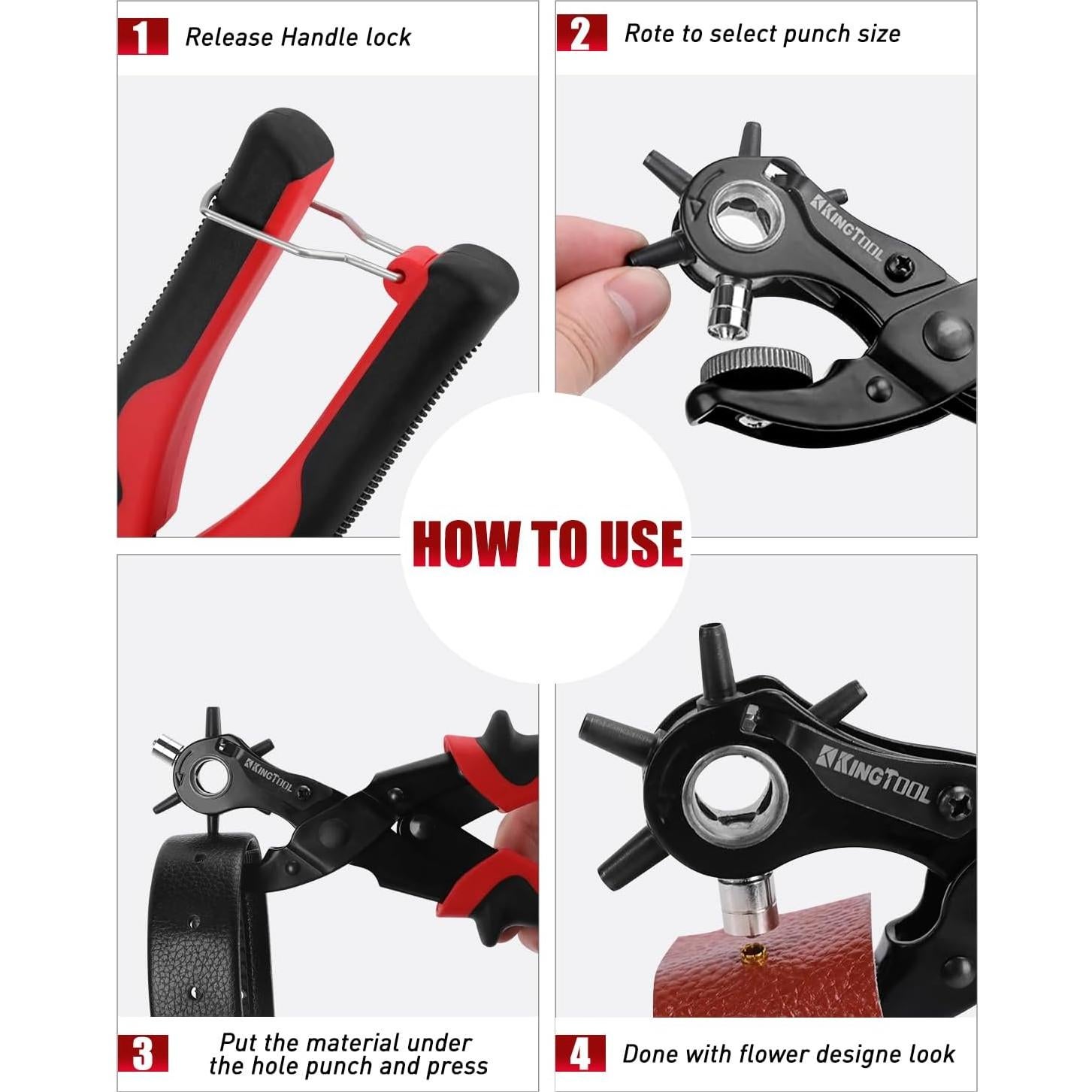 1 Release Handle lock

2 Rote to select punch size

KINGTOOL

HOW TO USE

KINGTOOL

KINGTOOL

3 Put the material under the hole punch and press

4 Done with flower designe look