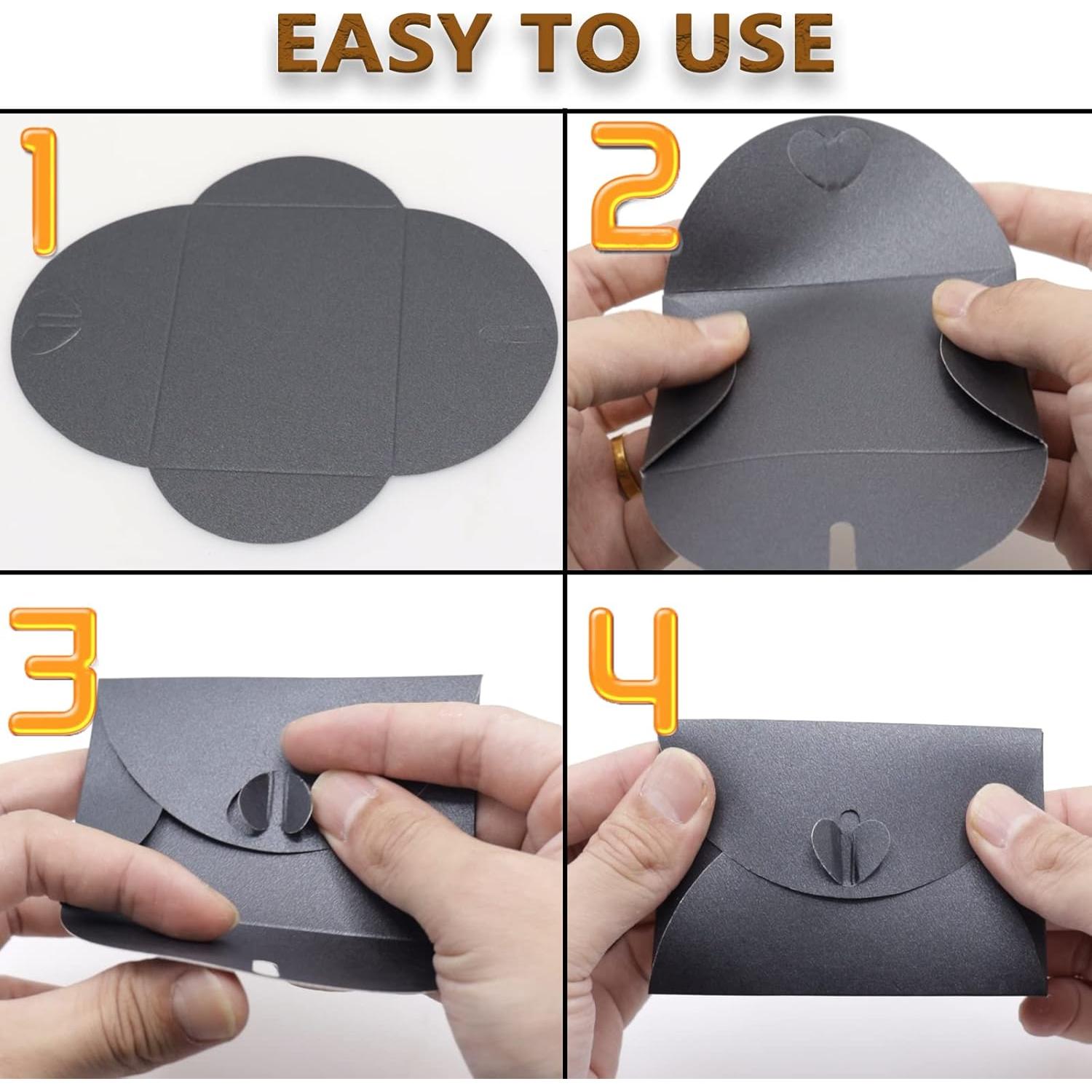 EASY TO USE

1

2

3

4