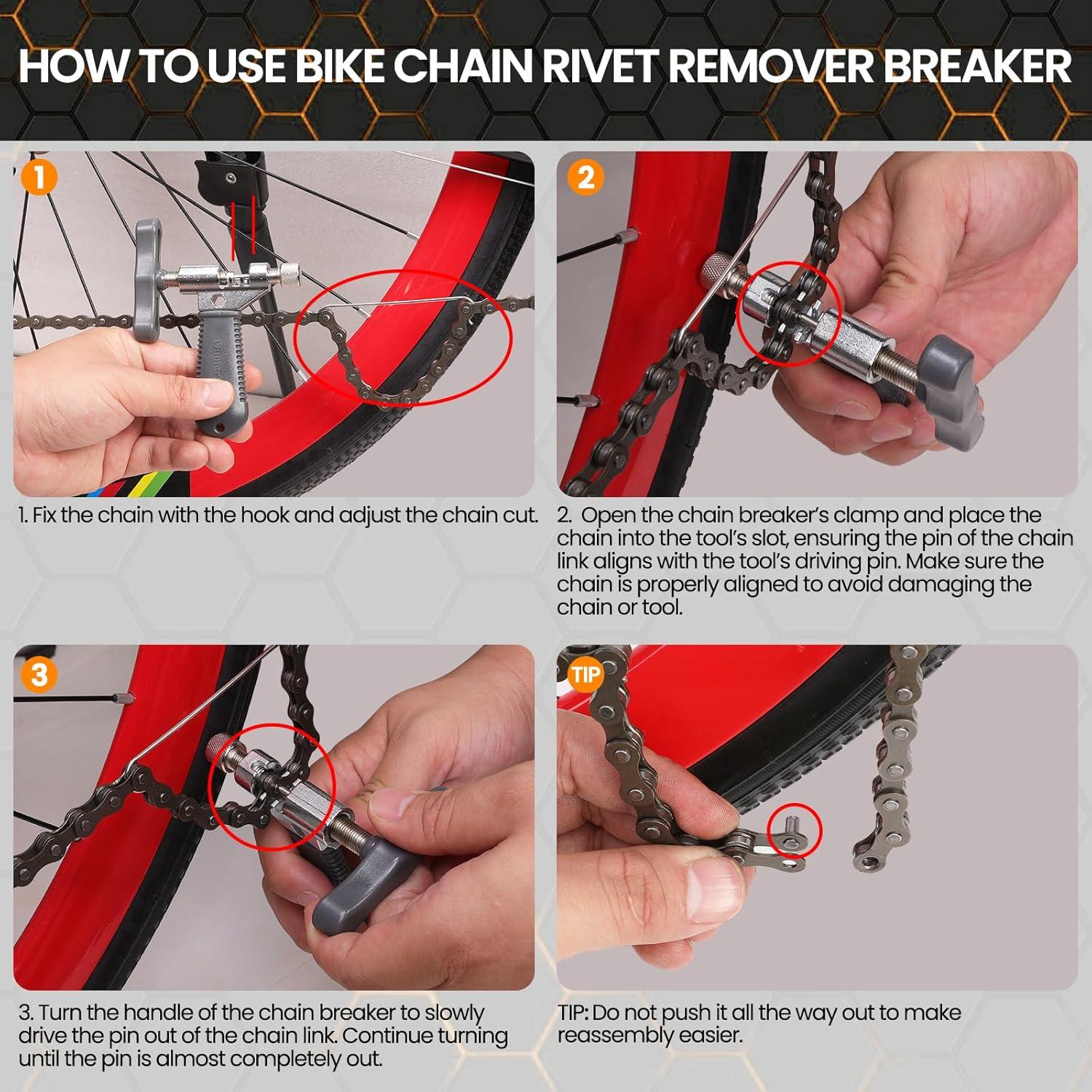 HOW TO USE BIKE CHAIN RIVET REMOVER BREAKER

1

2

1. Fix the chain with the hook and adjust the chain cut.

2. Open the chain breaker's clamp and place the chain into the tool's slot, ensuring the pin of the chain link aligns with the tool's driving pin. Make sure the chain is properly aligned to avoid damaging the chain or tool.

3

TIP

3. Turn the handle of the chain breaker to slowly drive the pin out of the chain link. Continue turning until the pin is almost completely out.

TIP: Do not push it all the way out to make reassembly easier.