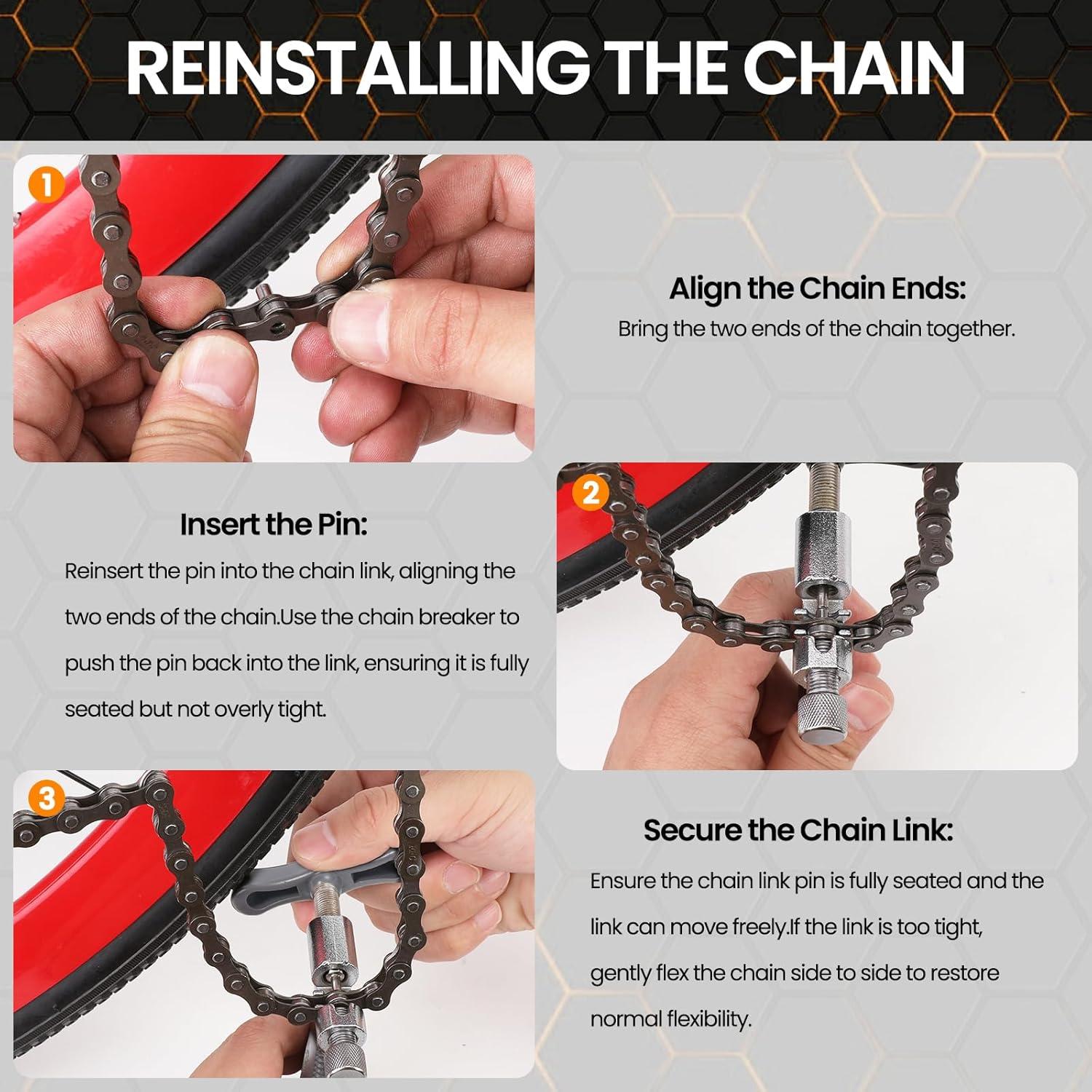 REINSTALLING THE CHAIN

1

Align the Chain Ends:
Bring the two ends of the chain together.

Insert the Pin:
Reinsert the pin into the chain link, aligning the two ends of the chain.Use the chain breaker to push the pin back into the link, ensuring it is fully seated but not overly tight.

2

3

Secure the Chain Link:
Ensure the chain link pin is fully seated and the link can move freely.If the link is too tight, gently flex the chain side to side to restore normal flexibility.