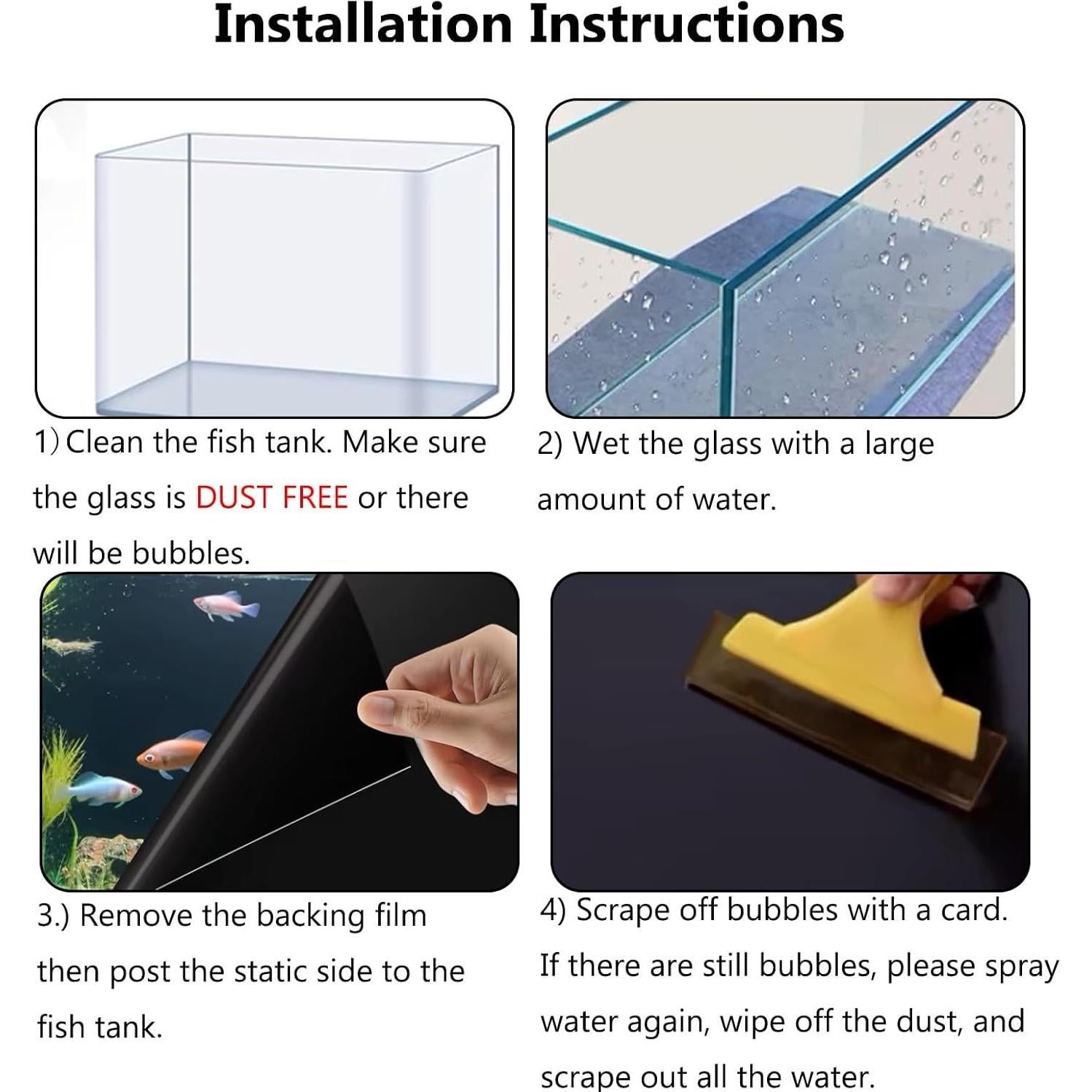 Installation Instructions

1) Clean the fish tank. Make sure the glass is DUST FREE or there will be bubbles.

2) Wet the glass with a large amount of water.

3.) Remove the backing film then post the static side to the fish tank.

4) Scrape off bubbles with a card. If there are still bubbles, please spray water again, wipe off the dust, and scrape out all the water.