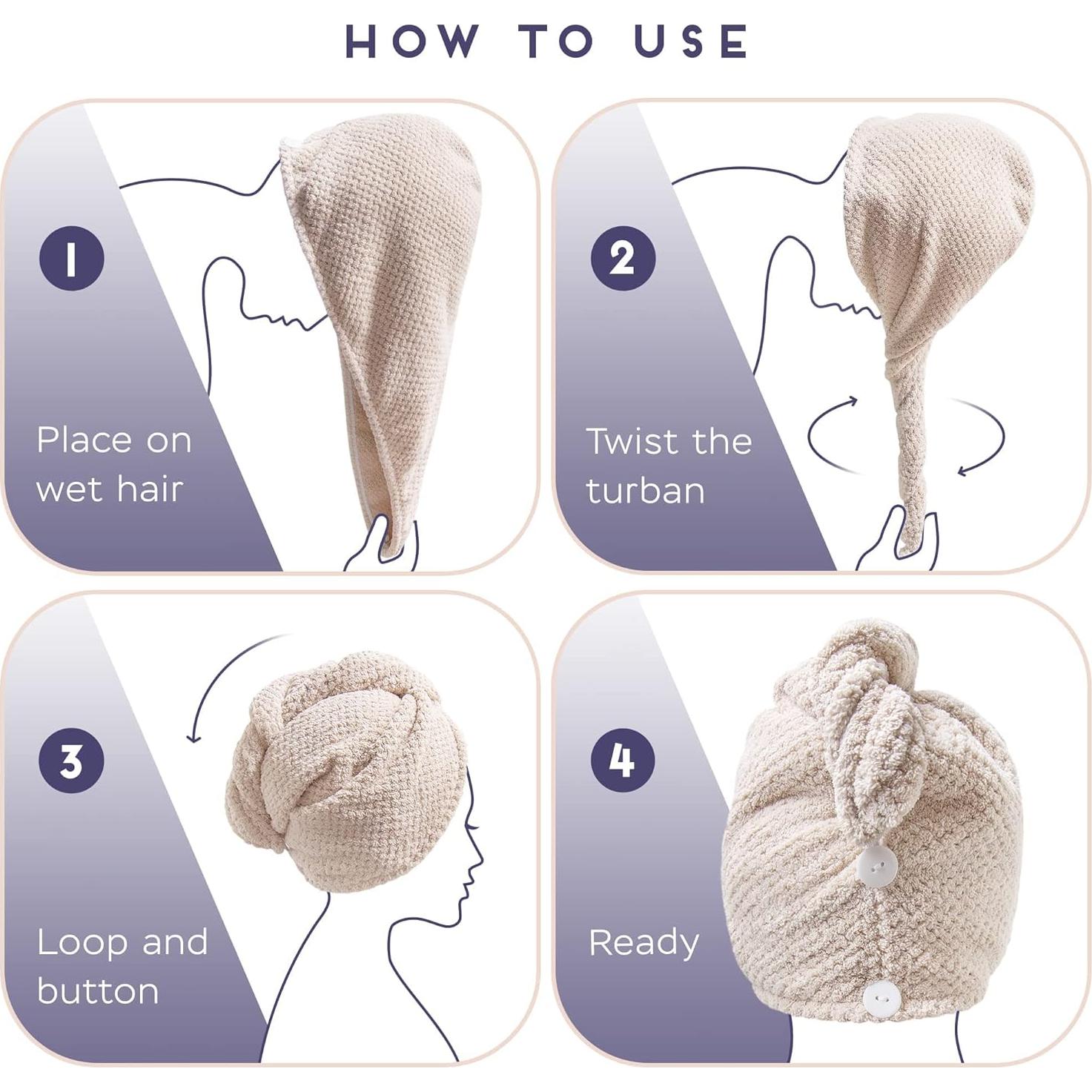 HOW TO USE

1

Place on wet hair

2

Twist the turban

3

Loop and button

4

Ready