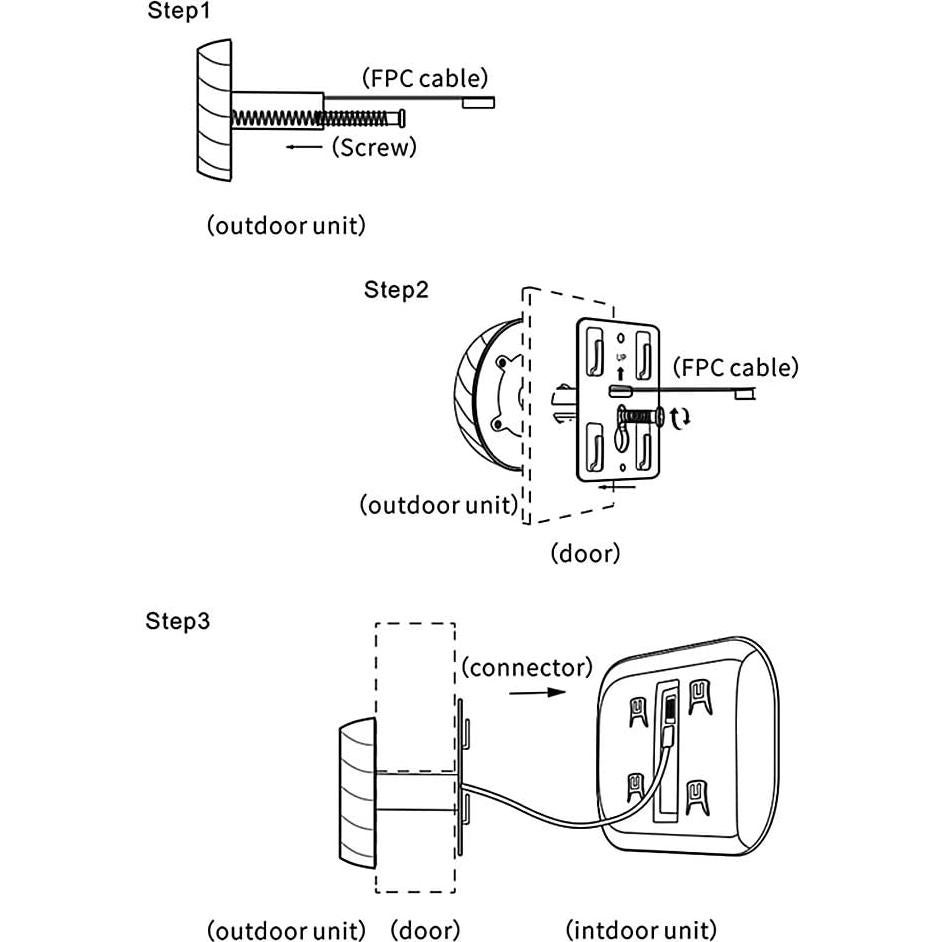 Step1

(FPC cable)

(Screw)

(outdoor unit)

Step2

UP

(FPC cable)

(outdoor unit)

(door)

Step3

(connector)

(outdoor unit) (door) (intdoor unit)