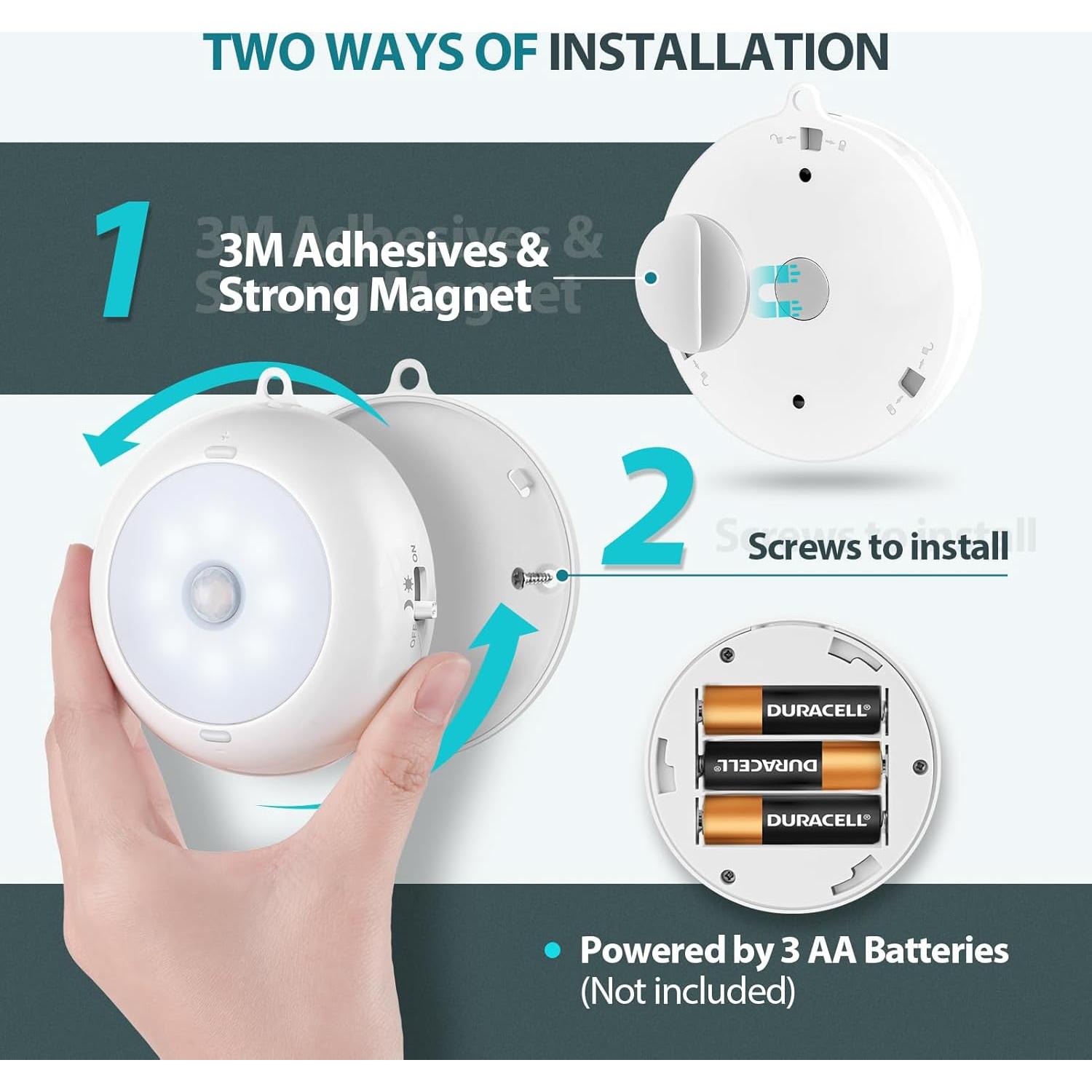 TWO WAYS OF INSTALLATION

1

3M Adhesives & Strong Magnet

ON

OFF

2

Screws to install

DURACELL

DURACELL

DURACELL

Powered by 3 AA Batteries (Not included)