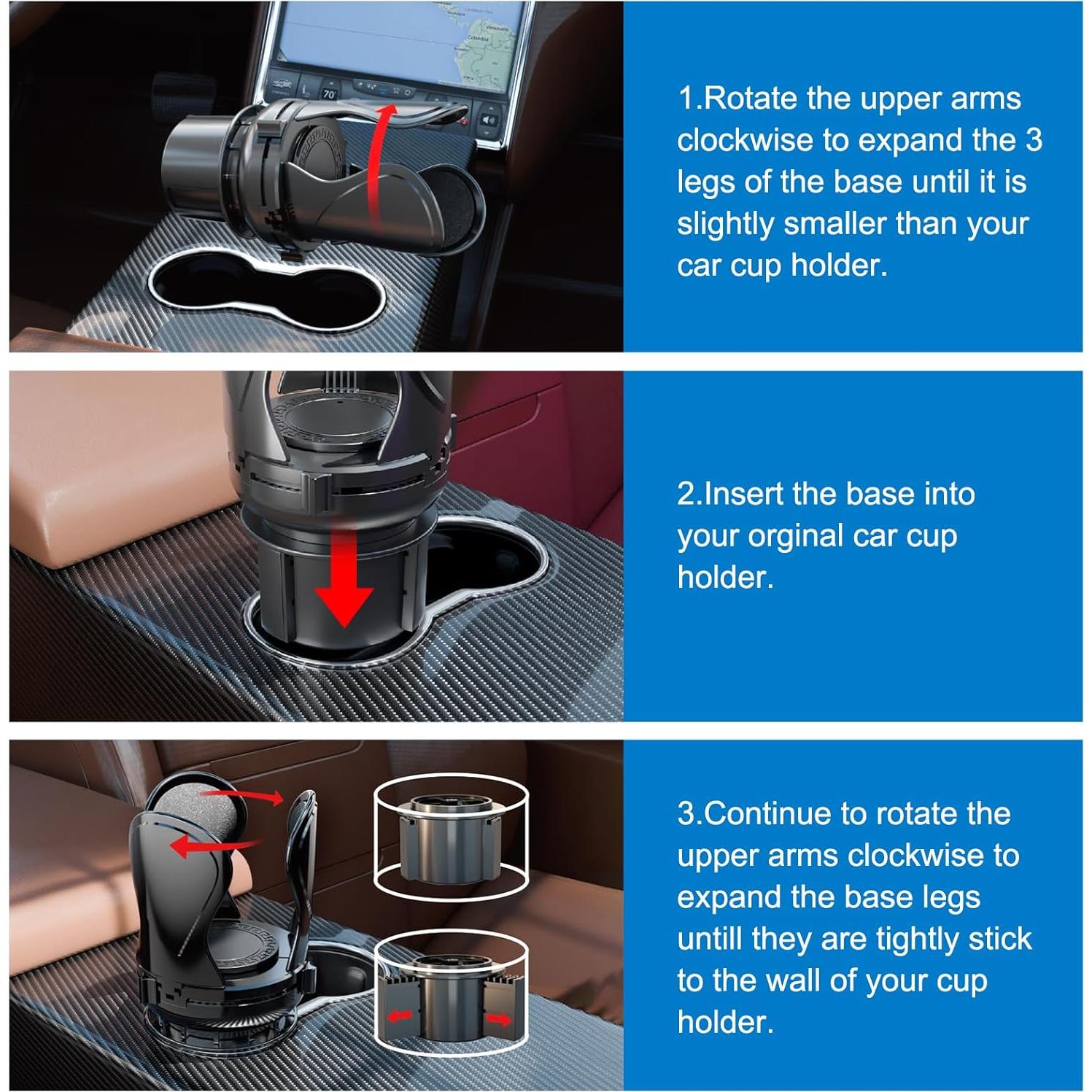 1.Rotate the upper arms clockwise to expand the 3 legs of the base until it is slightly smaller than your car cup holder.

2.Insert the base into your orginal car cup holder.

3.Continue to rotate the upper arms clockwise to expand the base legs untill they are tightly stick to the wall of your cup holder.