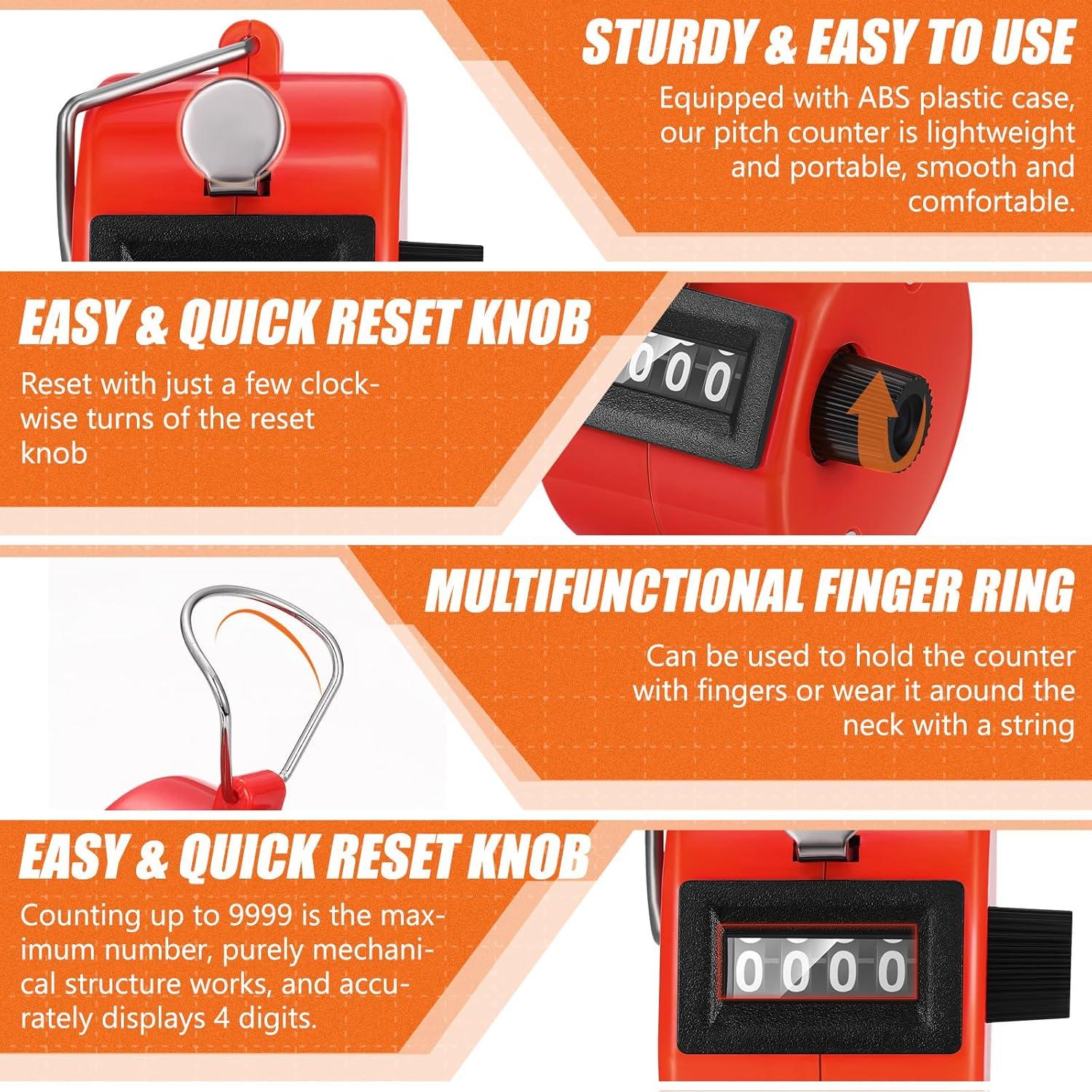 STURDY & EASY TO USE

Equipped with ABS plastic case, our pitch counter is lightweight and portable, smooth and comfortable.

EASY & QUICK RESET KNOB

Reset with just a few clockwise turns of the reset knob

000

MULTIFUNCTIONAL FINGER RING

Can be used to hold the counter with fingers or wear it around the neck with a string

EASY & QUICK RESET KNOB

Counting up to 9999 is the maximum number, purely mechanical structure works, and accurately displays 4 digits.

0000