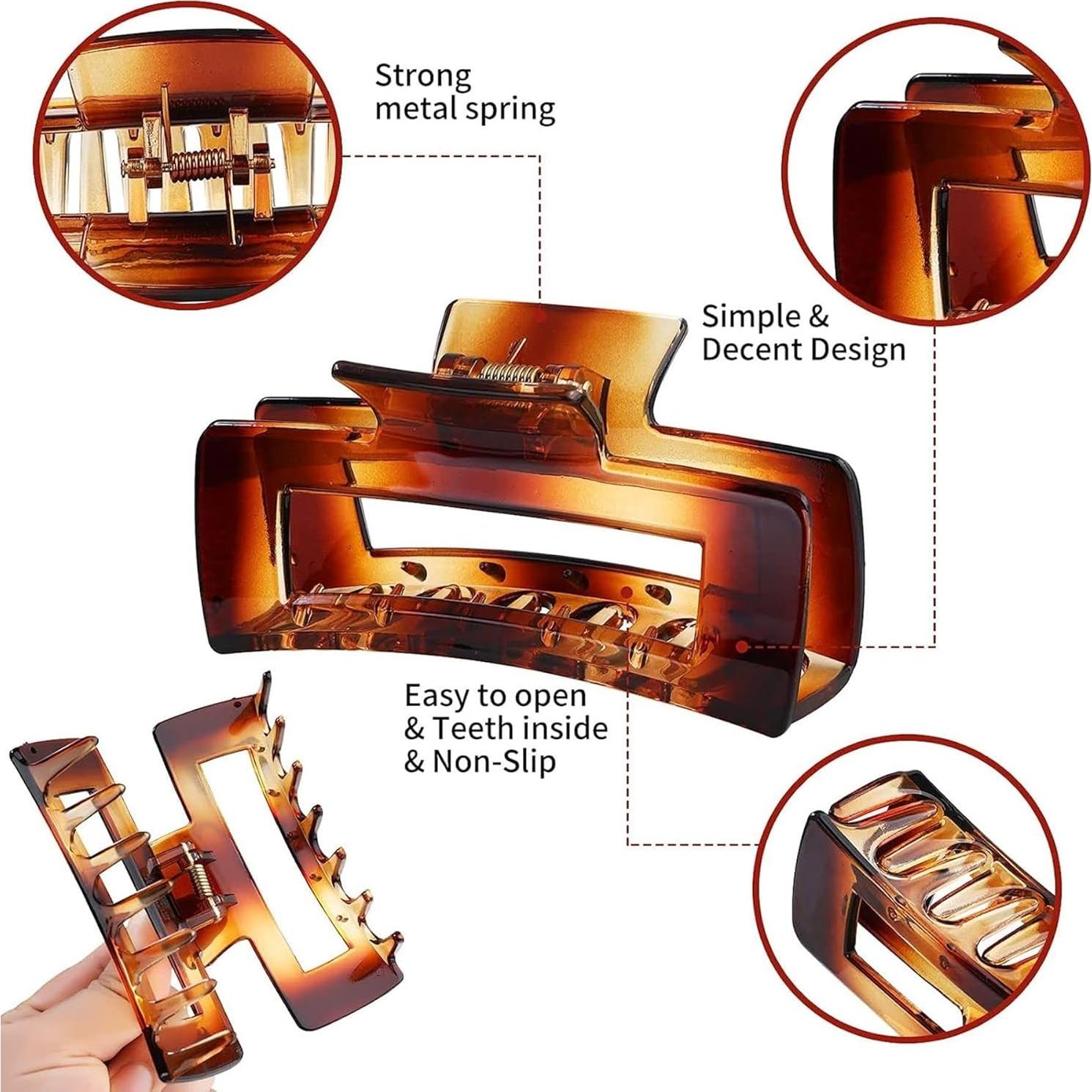 Strong metal spring

Simple & Decent Design

Easy to open & Teeth inside & Non-Slip