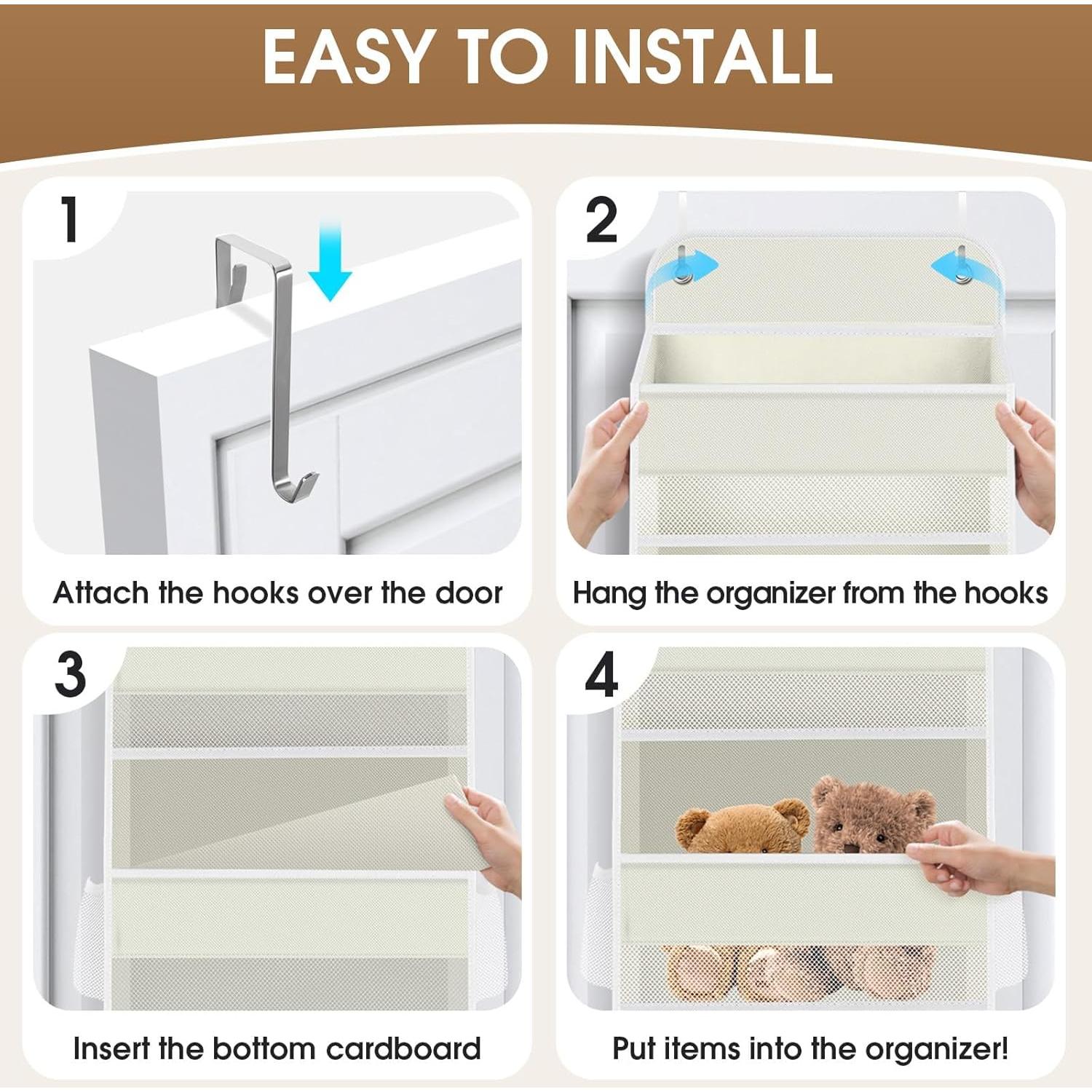 EASY TO INSTALL

1

Attach the hooks over the door

2

Hang the organizer from the hooks

3

Insert the bottom cardboard

4

Put items into the organizer!