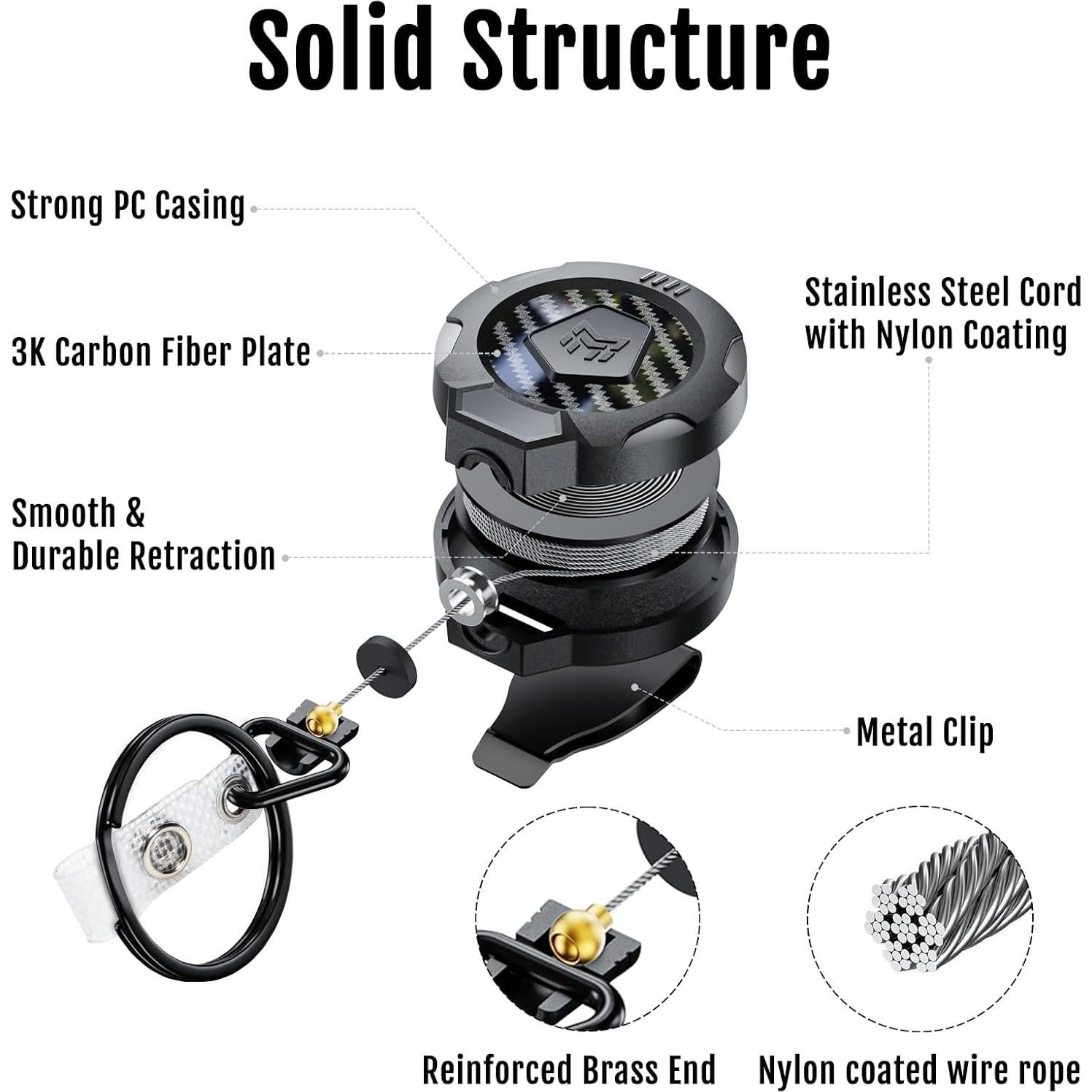 Solid Structure

Strong PC Casing

3K Carbon Fiber Plate

Smooth & Durable Retraction

Stainless Steel Cord with Nylon Coating

Metal Clip

Reinforced Brass End

Nylon coated wire rope