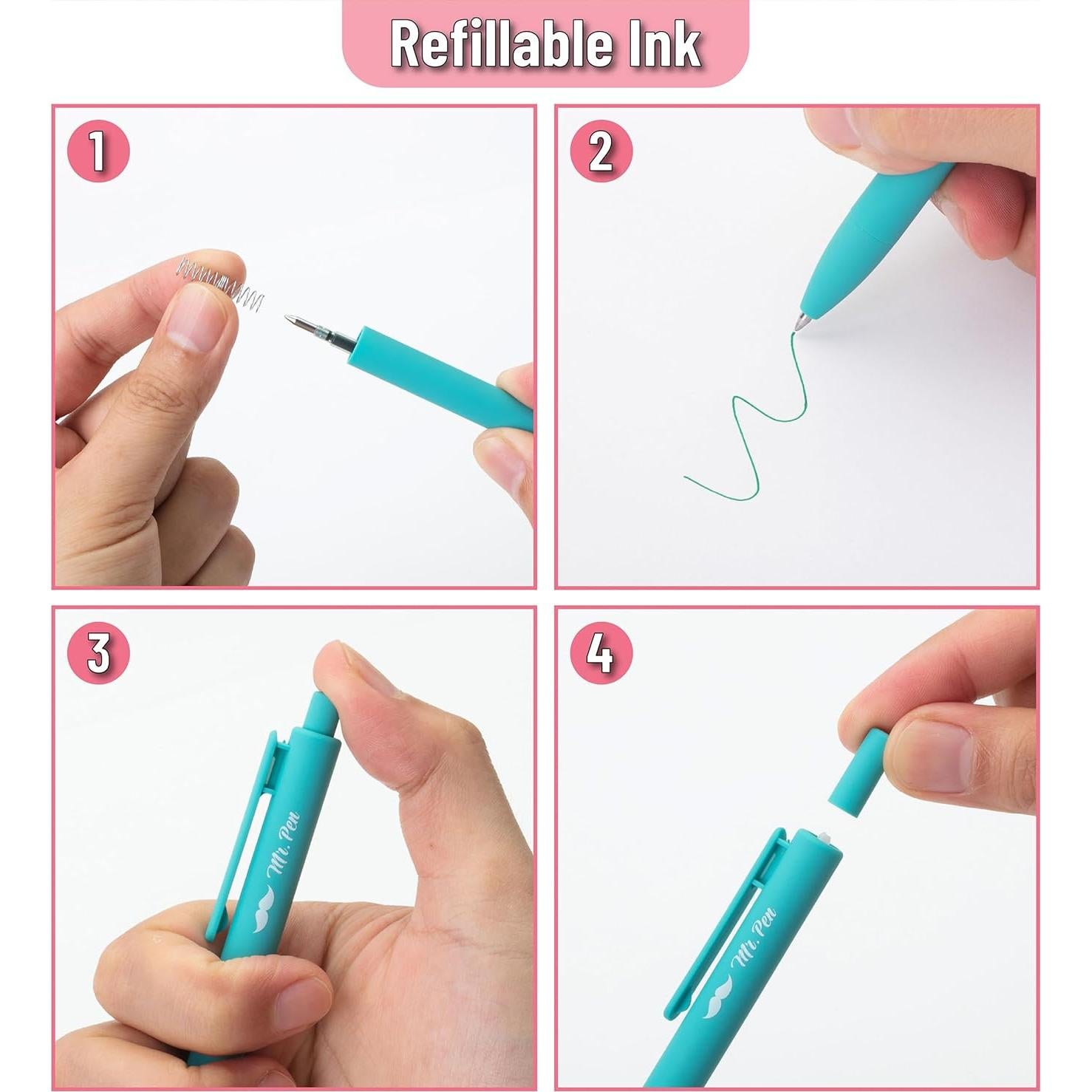 Refillable Ink

1

2

3

Mr. Pen

4

Mr. Pen