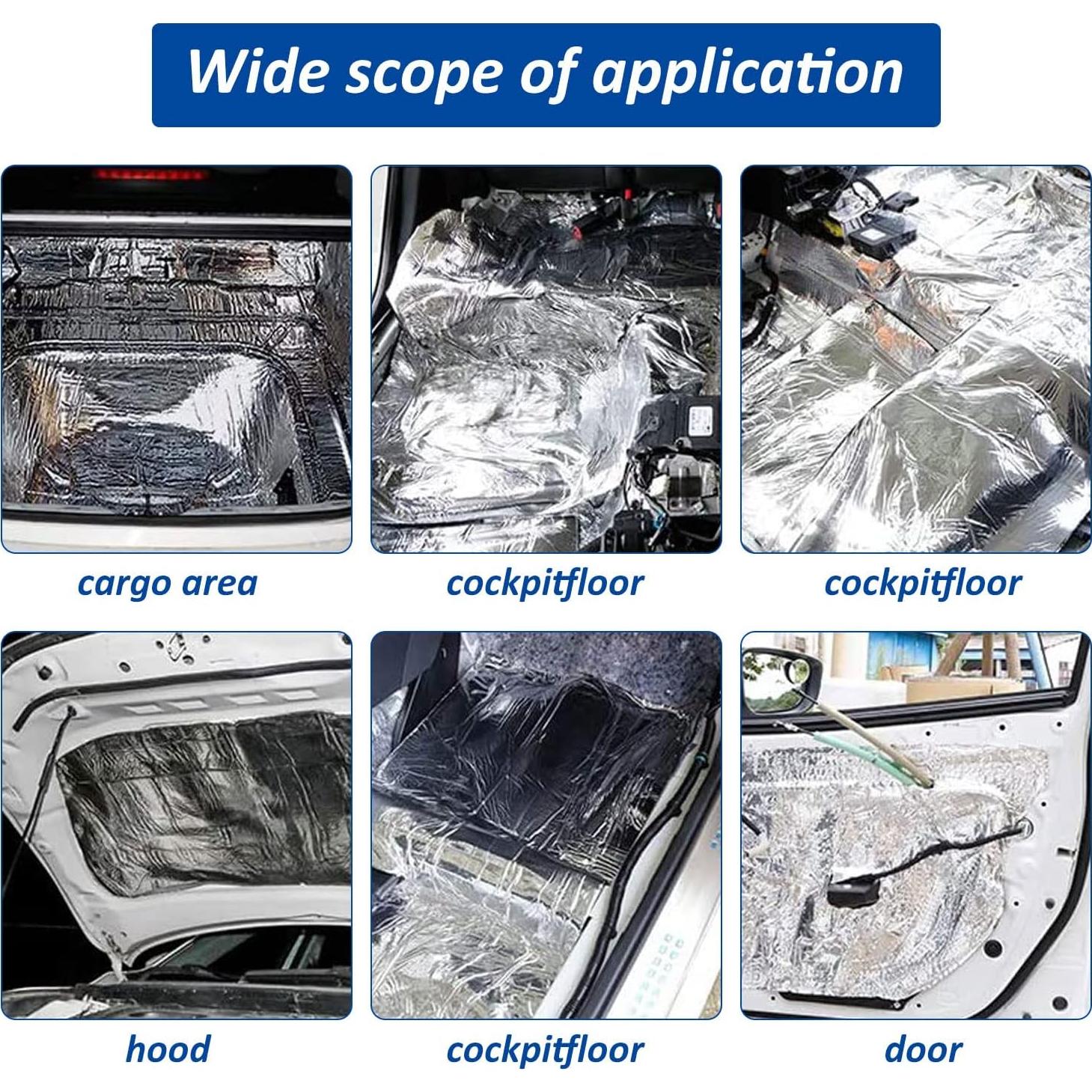 Wide scope of application

cargo area

cockpitfloor

cockpitfloor

hood

cockpitfloor

door