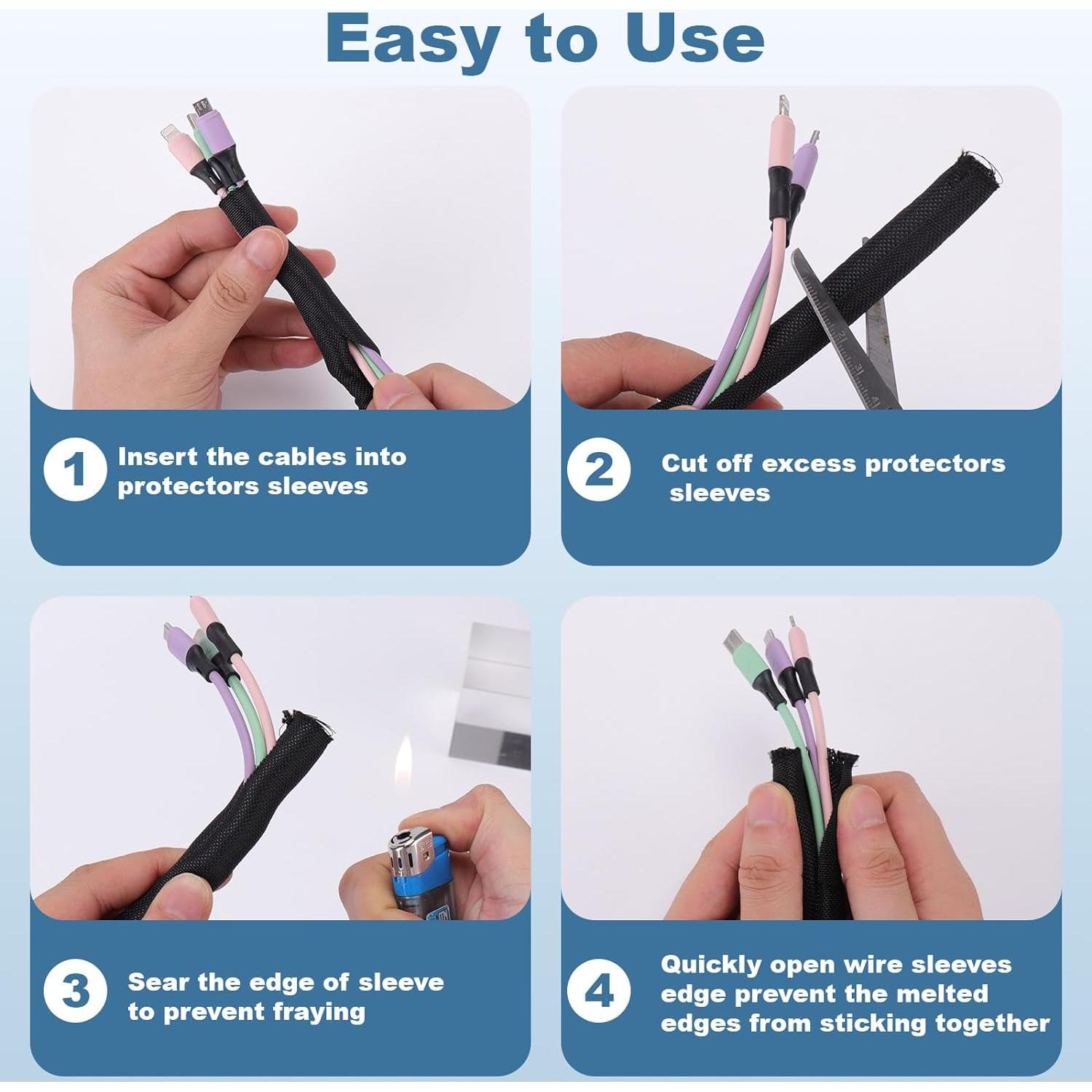 Easy to Use

1 Insert the cables into protectors sleeves

2 Cut off excess protectors sleeves

3 Sear the edge of sleeve to prevent fraying

4 Quickly open wire sleeves edge prevent the melted edges from sticking together