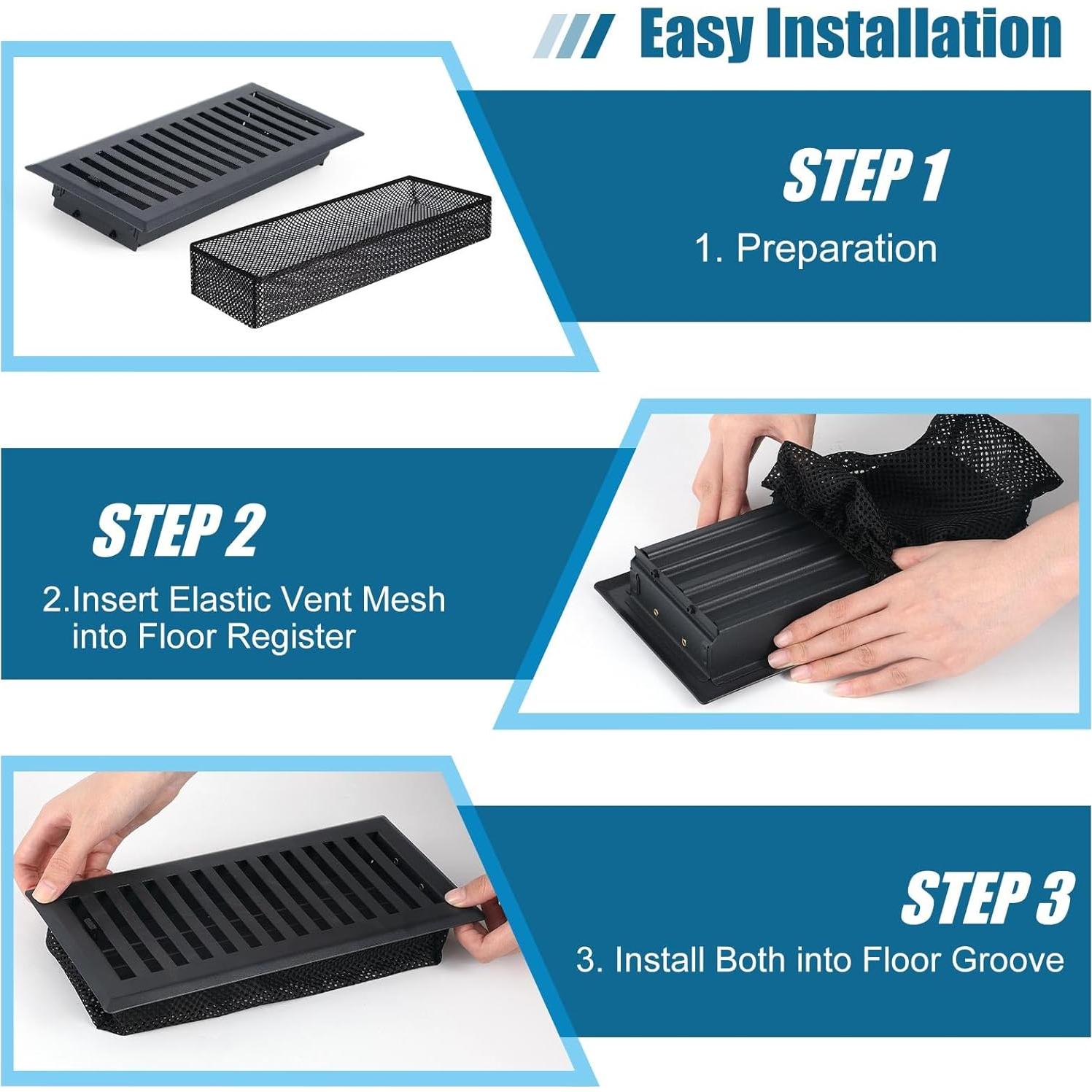 Easy Installation

STEP 1
1. Preparation

STEP 2
2.Insert Elastic Vent Mesh into Floor Register

STEP 3
3. Install Both into Floor Groove