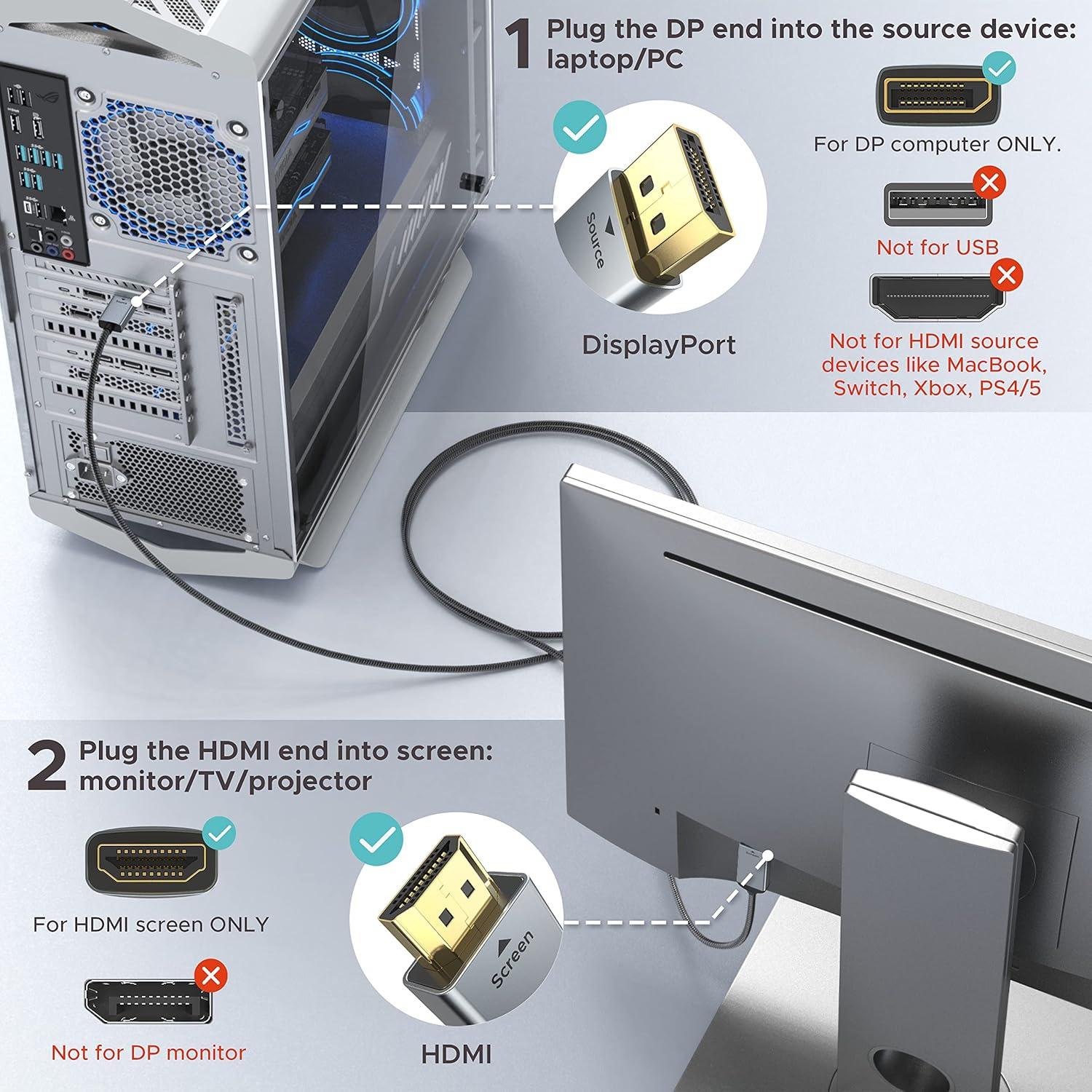 1 Plug the DP end into the source device: laptop/PC

Source

DisplayPort

For DP computer ONLY.

Not for USB

Not for HDMI source devices like MacBook, Switch, Xbox, PS4/5

2 Plug the HDMI end into screen: monitor/TV/projector

For HDMI screen ONLY

Not for DP monitor

Screen

HDMI