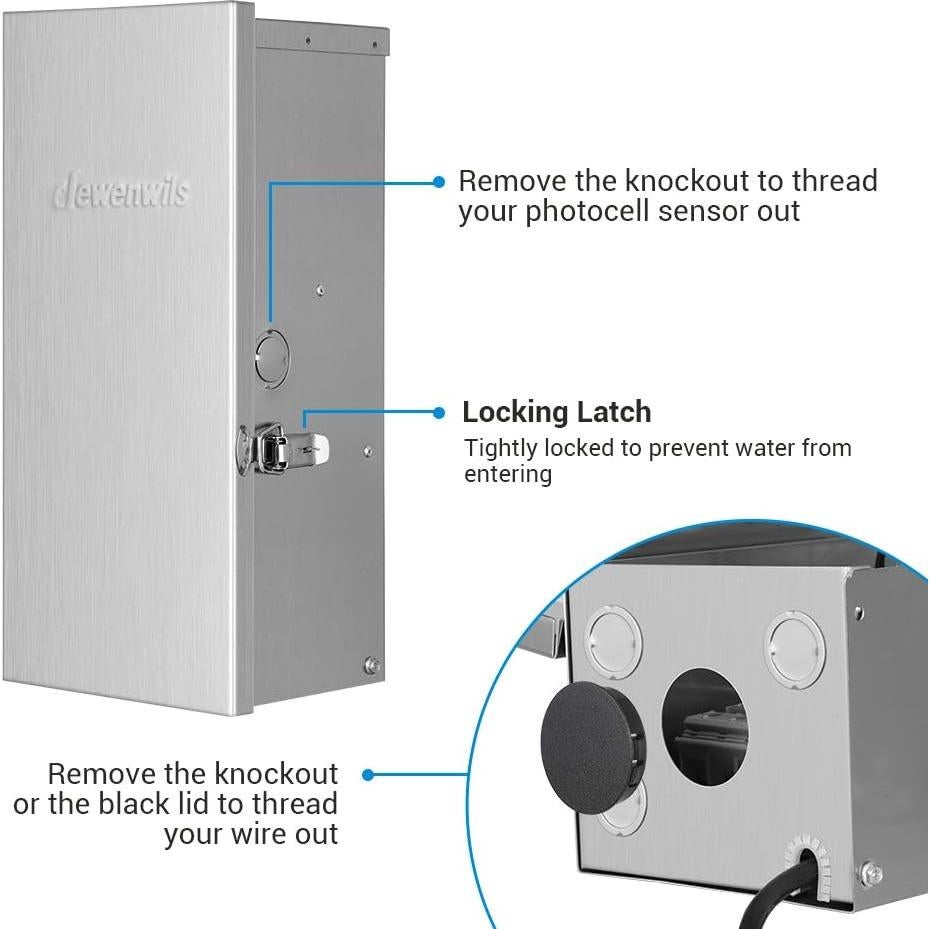 dewenwils

Remove the knockout to thread your photocell sensor out

Locking Latch

Tightly locked to prevent water from entering

Remove the knockout or the black lid to thread your wire out