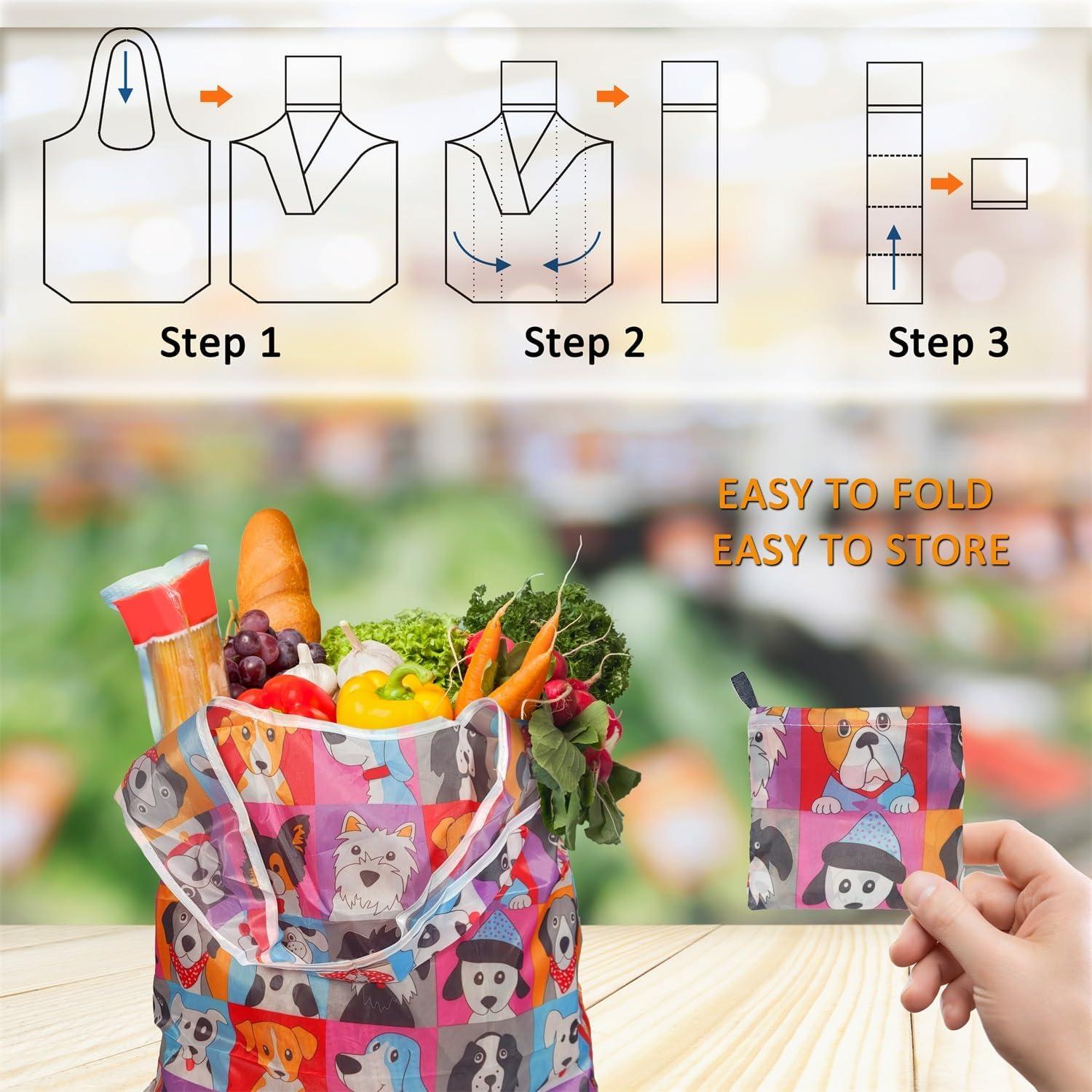 Step 1

Step 2

Step 3

EASY TO FOLD
EASY TO STORE